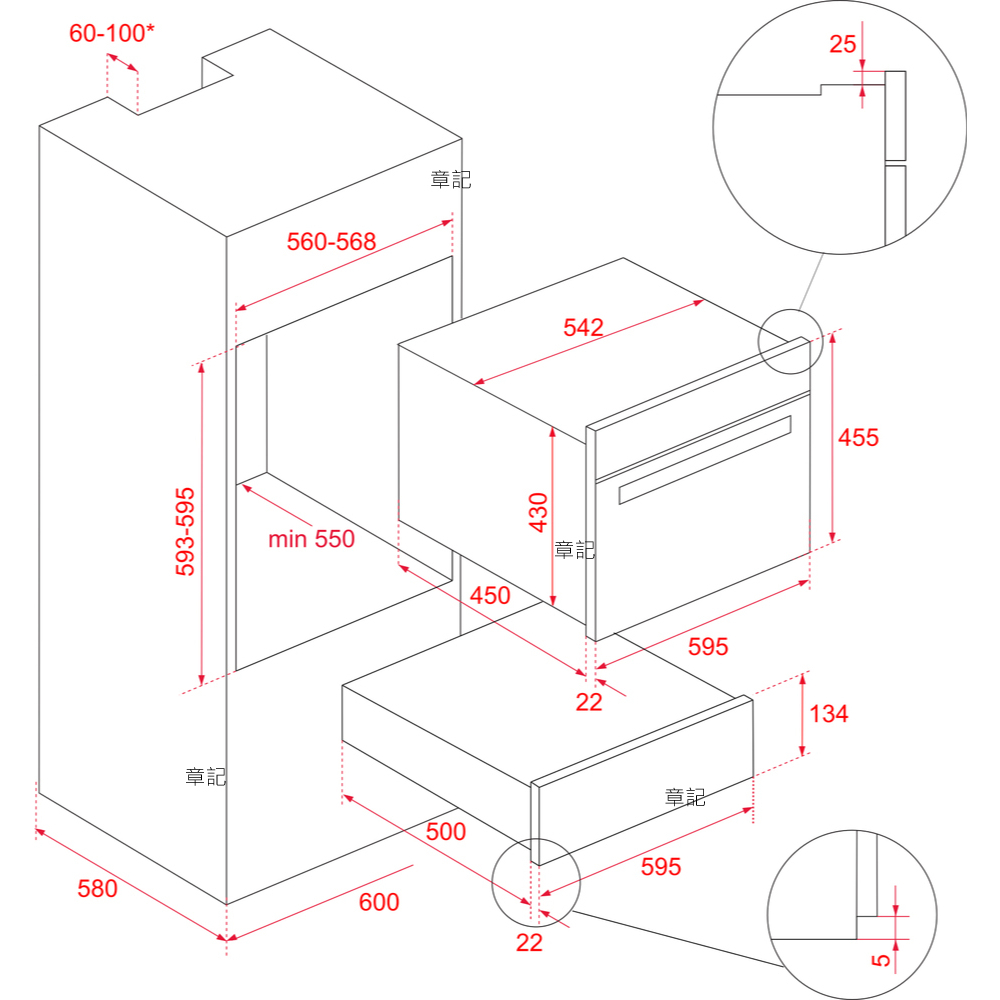 60-100*

25

章記

560-568

542

455

593-595

min 550

430

章記

450

595

22

134

章記

章記

500

595

580

600

22

5