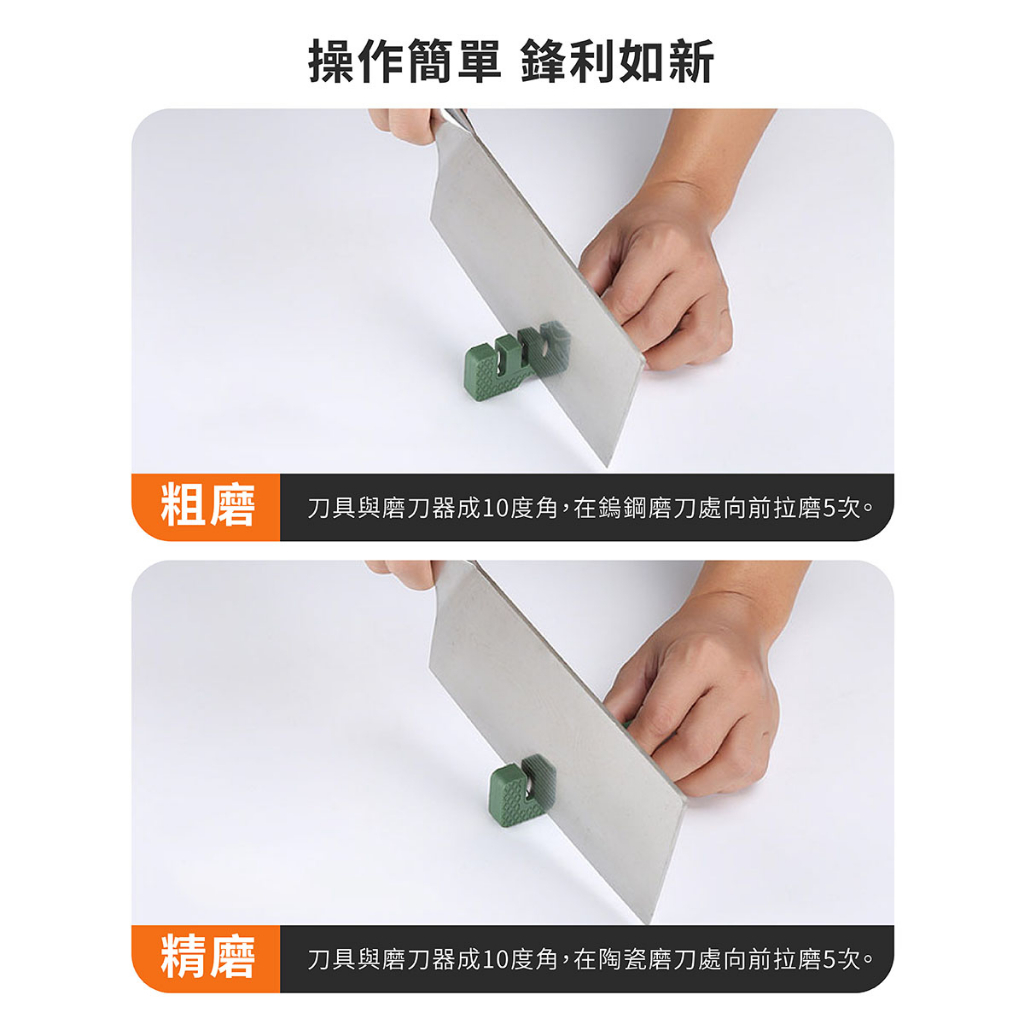 操作簡單 鋒利如新

粗磨

刀具與磨刀器成10度角，在鎢鋼磨刀處向前拉磨5次。

精磨

刀具與磨刀器成10度角，在陶瓷磨刀處向前拉磨5次。