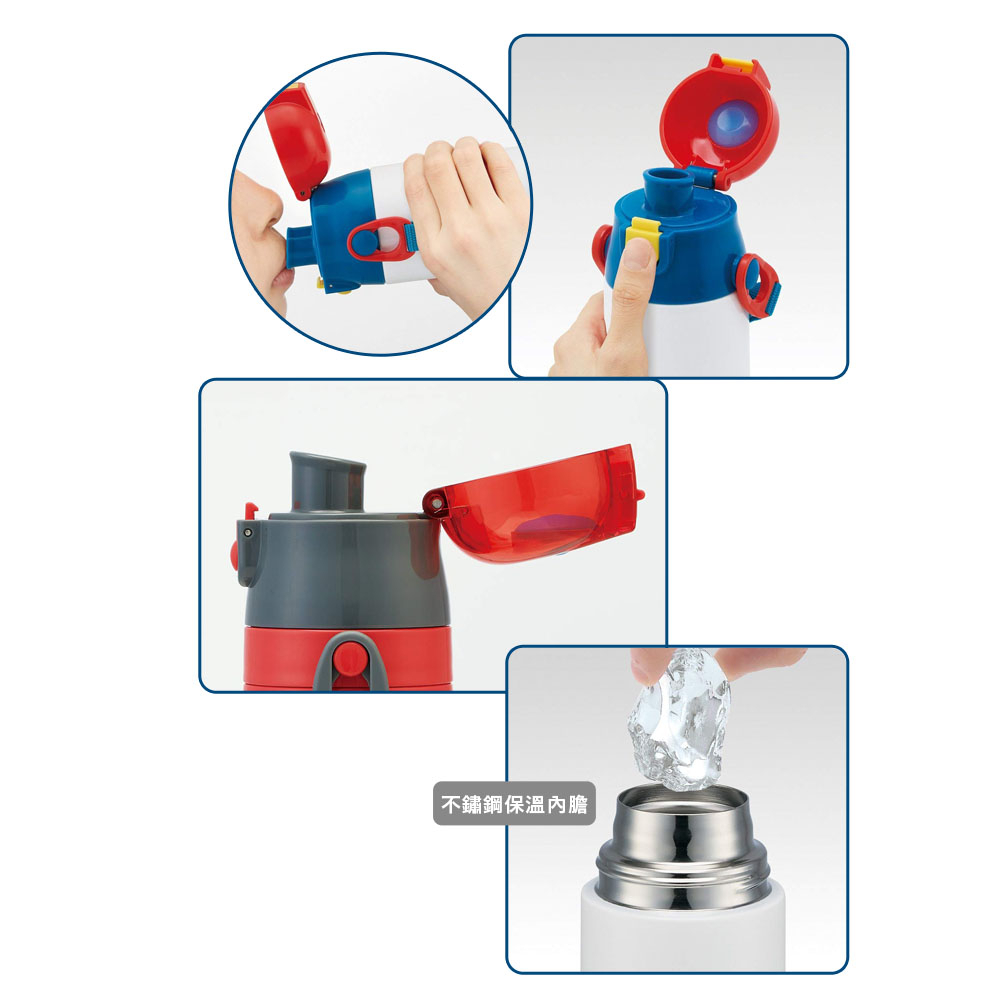 不鏽鋼保溫內膽