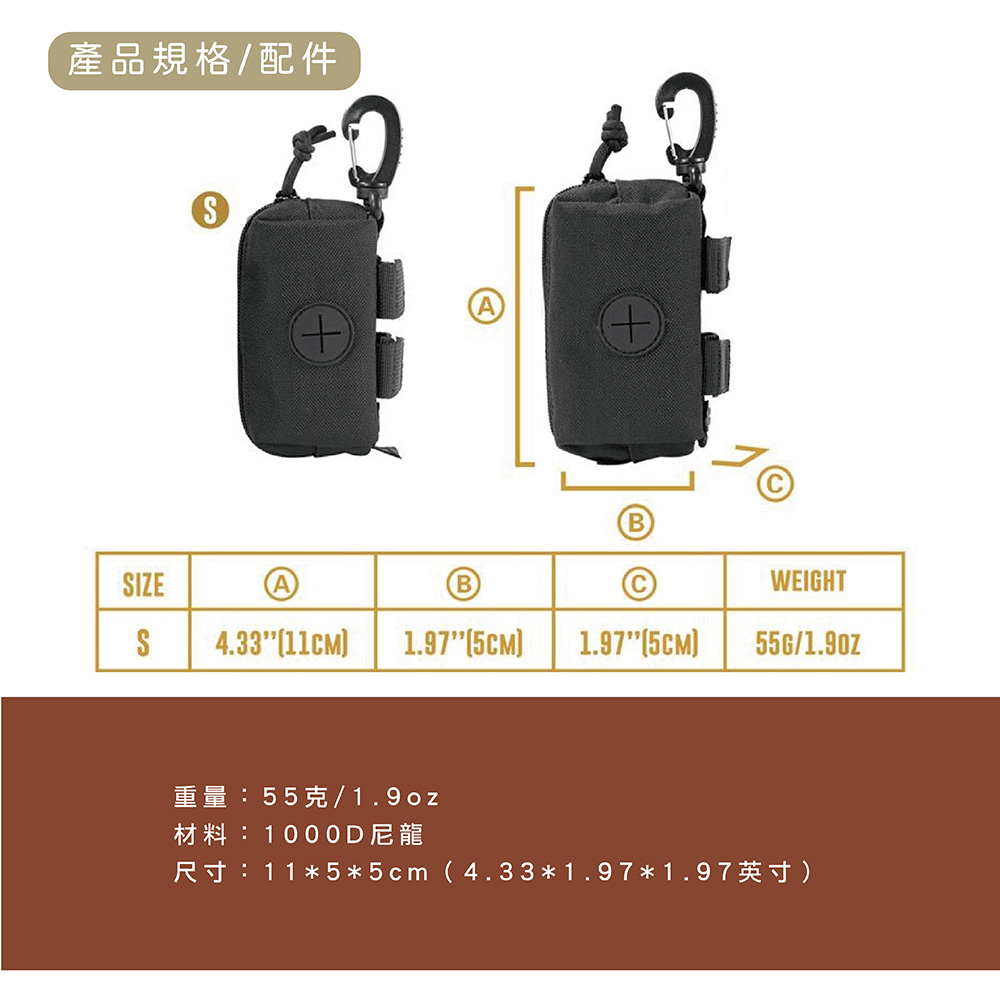 產品規格/配件

S

A

C

B

| SIZE | A | B | C | WEIGHT |
|---|---|---|---|---|
| S | 4.33''(11CM) | 1.97''(5CM) | 1.97''(5CM) | 55G/1.9OZ |

重量：55克/1.9oz
材料：1000D尼龍
尺寸：11*5*5cm（4.33*1.97*1.97英寸）