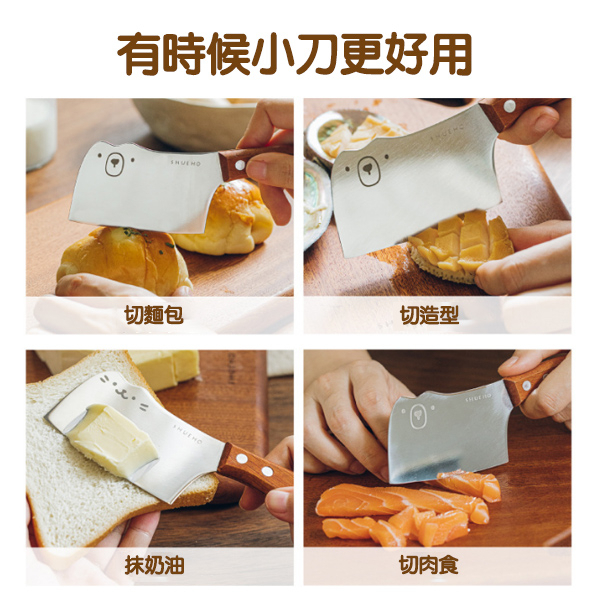 有時候小刀更好用

SHUEHO

切麵包

SHUEHO

切造型

SHUEHO

抹奶油

SHUEHO

切肉食