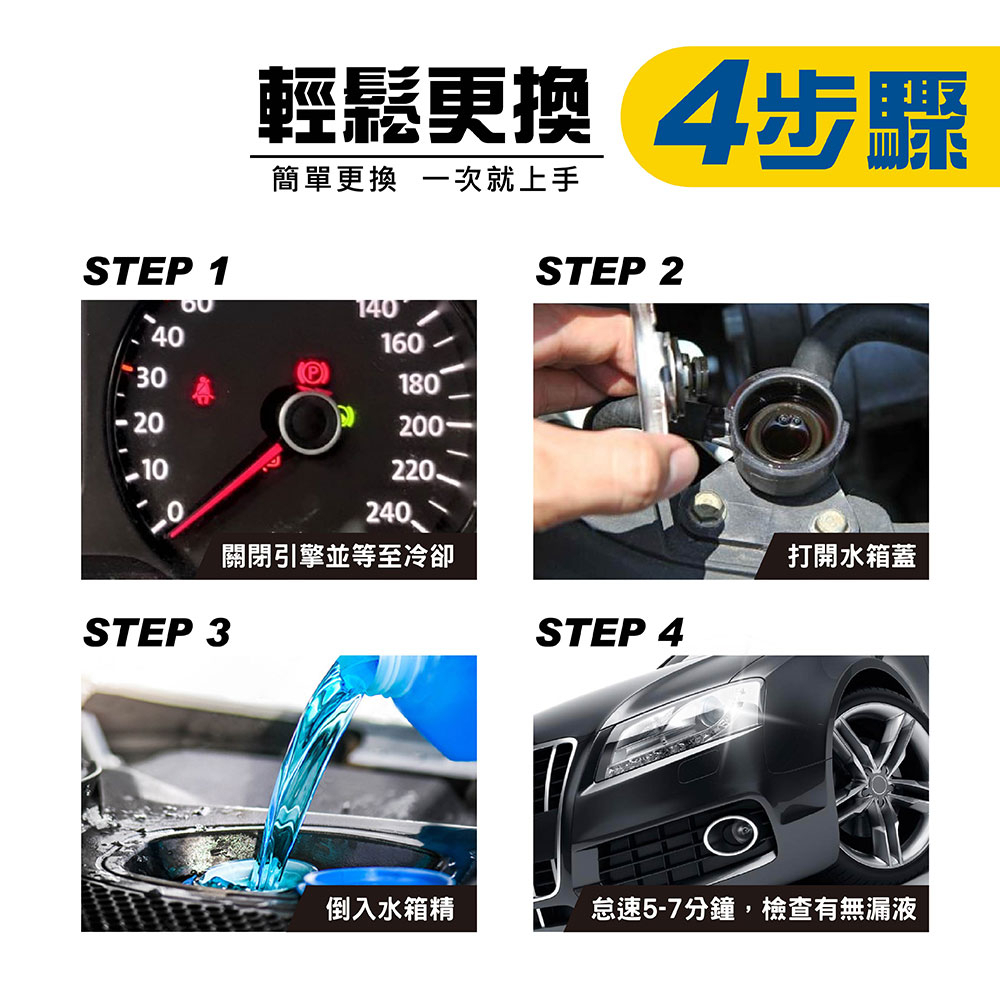 輕鬆更換 4步驟

簡單更換 一次就上手

STEP 1

60 40 30 20 10 0 140 160 180 200 220 240

關閉引擎並等至冷卻

STEP 2

打開水箱蓋

STEP 3

倒入水箱精

STEP 4

怠速5-7分鐘，檢查有無漏液