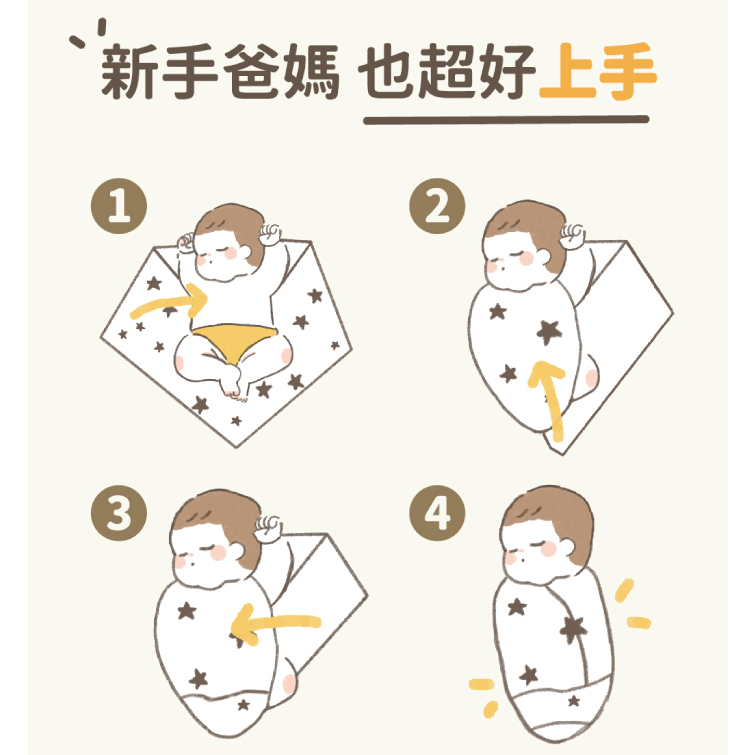 新手爸媽 也超好上手

1

2

3

4