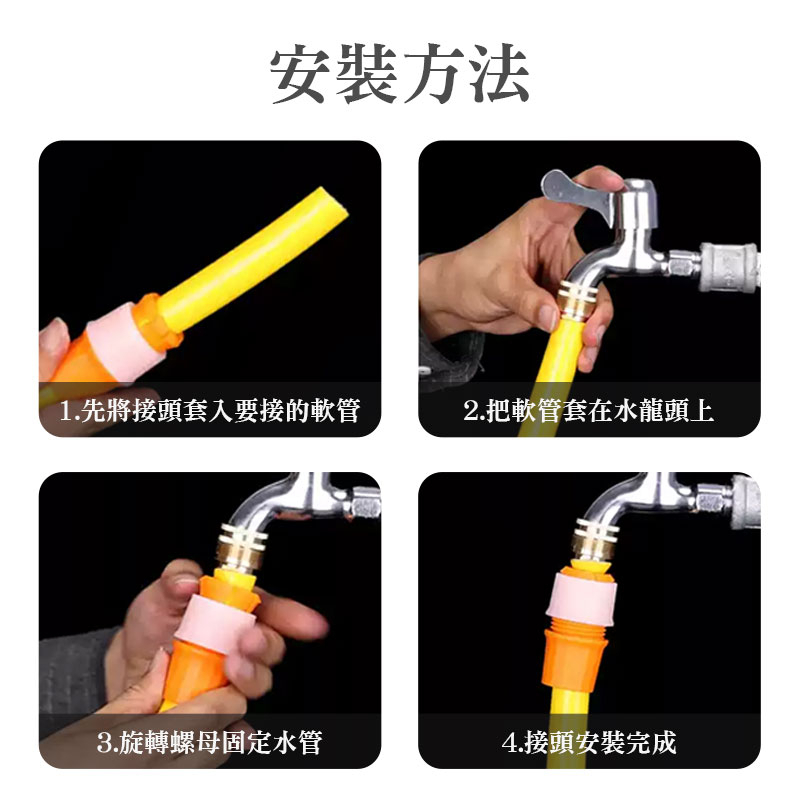 安裝方法

1.先將接頭套入要接的軟管

2.把軟管套在水龍頭上

3.旋轉螺母固定水管

4.接頭安裝完成