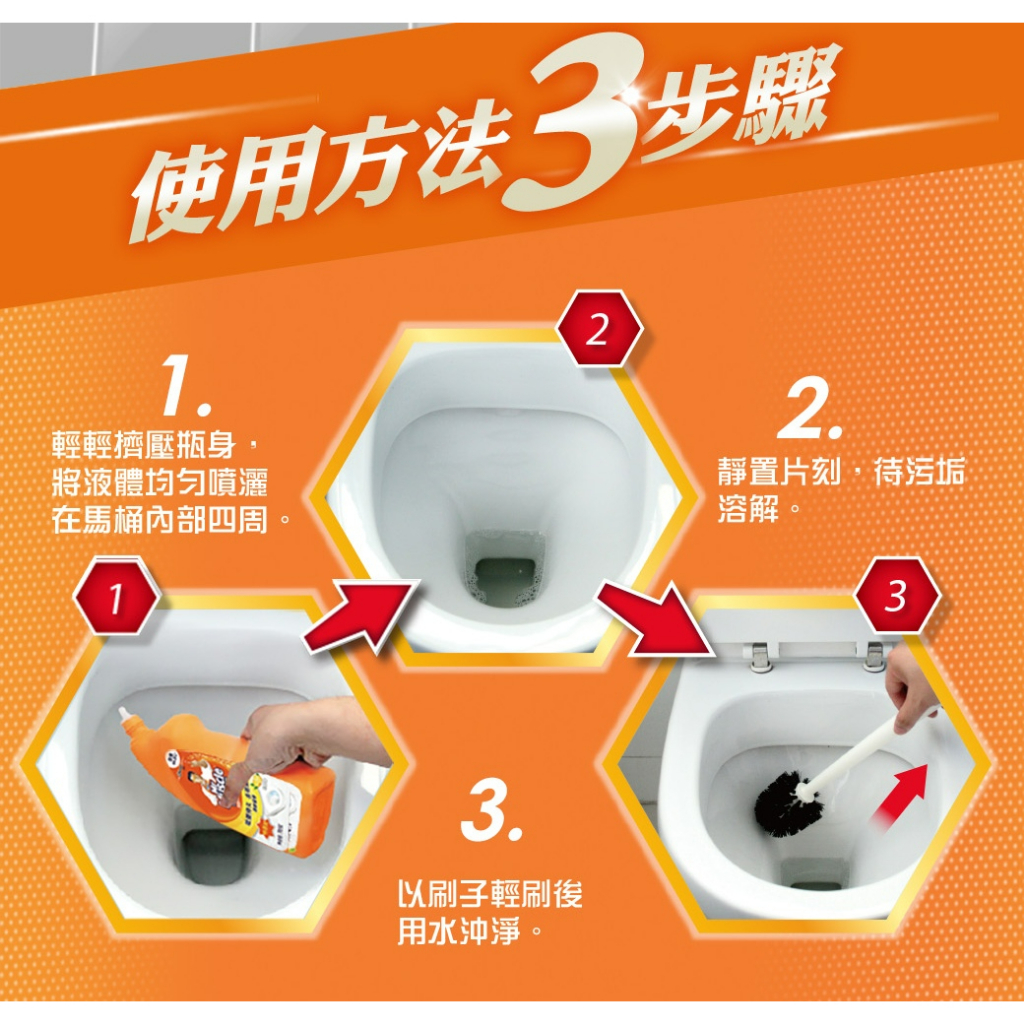 使用方法3步驟

1.
輕輕擠壓瓶身，將液體均勻噴灑在馬桶內部四周。

2
2.
靜置片刻，待污垢溶解。

1

3

3.
以刷子輕刷後用水沖淨。