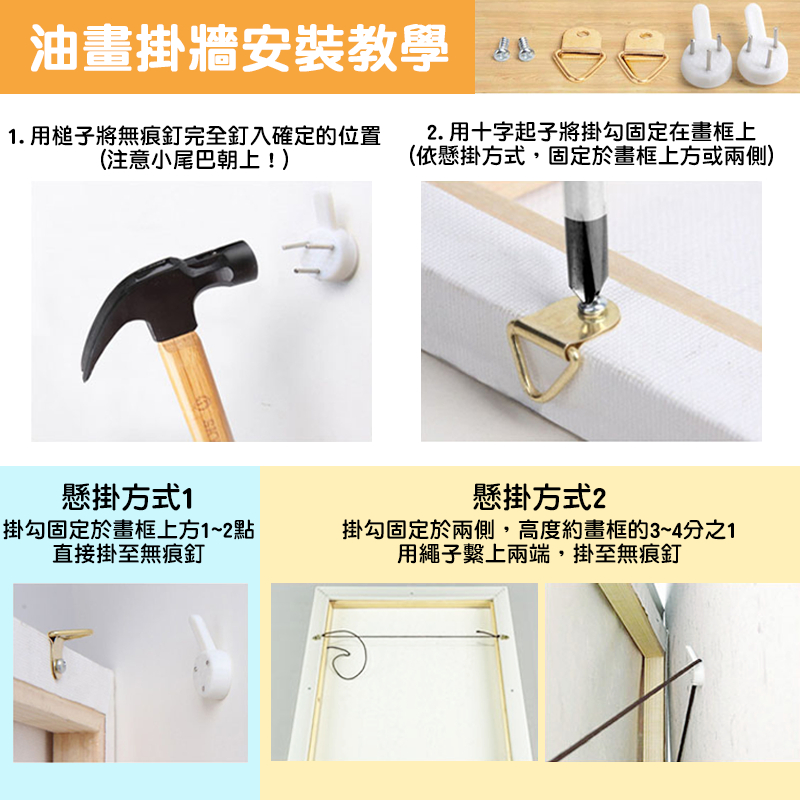 油畫掛牆安裝教學

1. 用槌子將無痕釘完全釘入確定的位置
(注意小尾巴朝上！)

2. 用十字起子將掛勾固定在畫框上
(依懸掛方式，固定於畫框上方或兩側)

懸掛方式1
掛勾固定於畫框上方1~2點
直接掛至無痕釘

懸掛方式2
掛勾固定於兩側，高度約畫框的3~4分之1
用繩子繫上兩端，掛至無痕釘