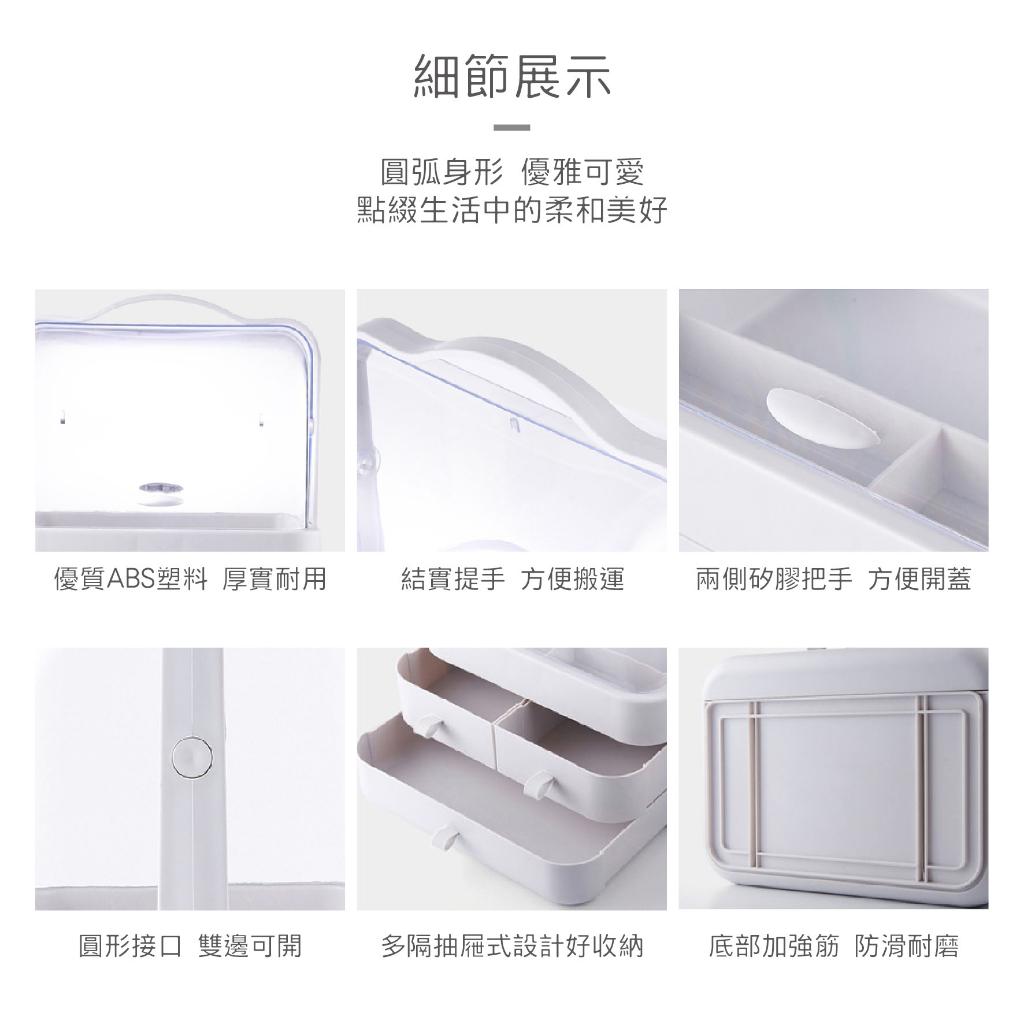 細節展示

圓弧身形 優雅可愛
點綴生活中的柔和美好

優質ABS塑料 厚實耐用

結實提手 方便搬運

兩側矽膠把手 方便開蓋

圓形接口 雙邊可開

多隔抽屜式設計好收納

底部加強筋 防滑耐磨