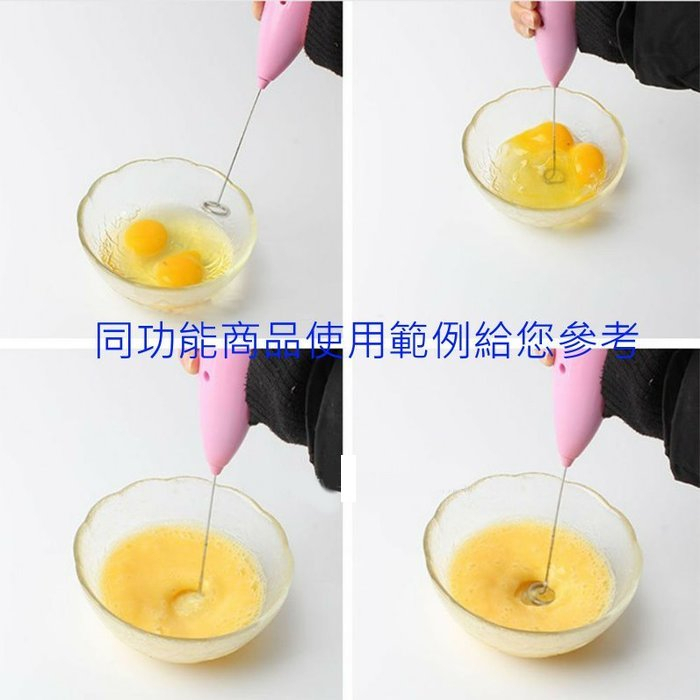 同功能商品使用範例給您參考