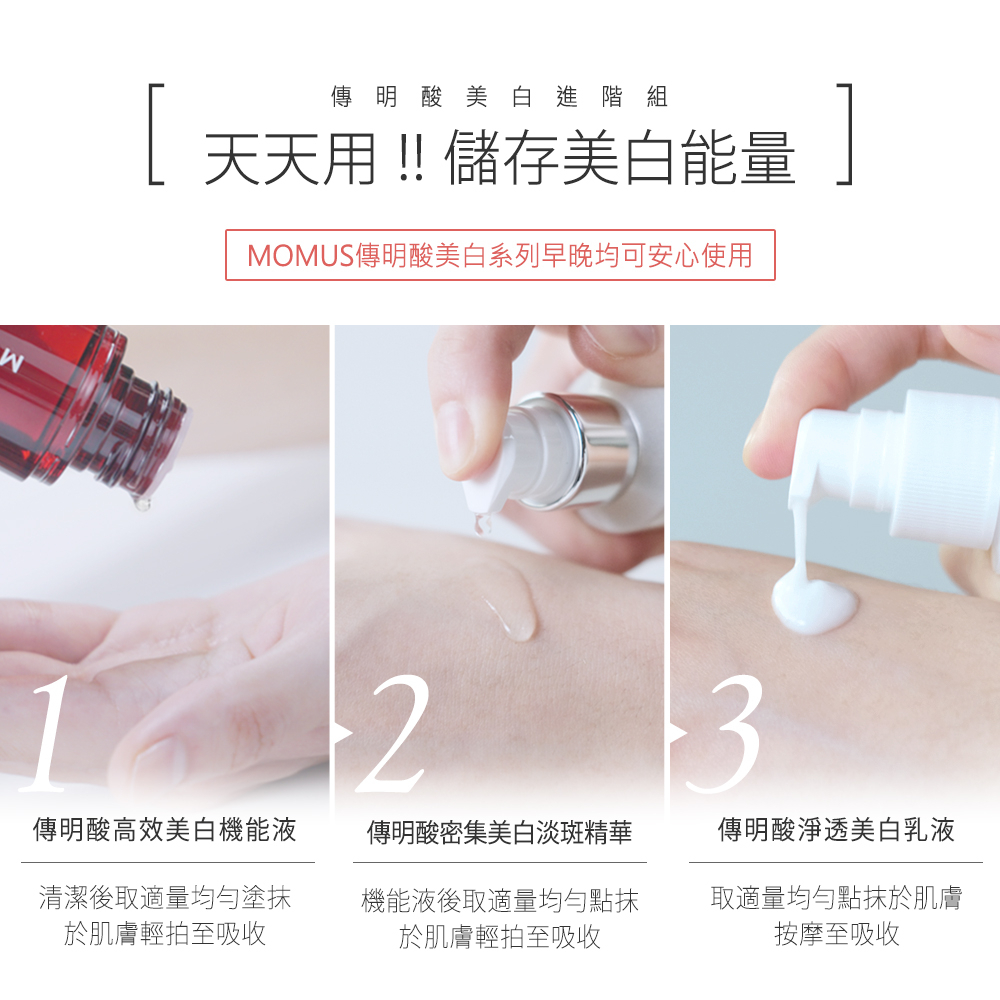 傳明酸美白進階組

天天用 !! 儲存美白能量

MOMUS傳明酸美白系列早晚均可安心使用

1

傳明酸高效美白機能液

清潔後取適量均勻塗抹於肌膚輕拍至吸收

2

傳明酸密集美白淡斑精華

機能液後取適量均勻點抹於肌膚輕拍至吸收

3

傳明酸淨透美白乳液

取適量均勻點抹於肌膚按摩至吸收