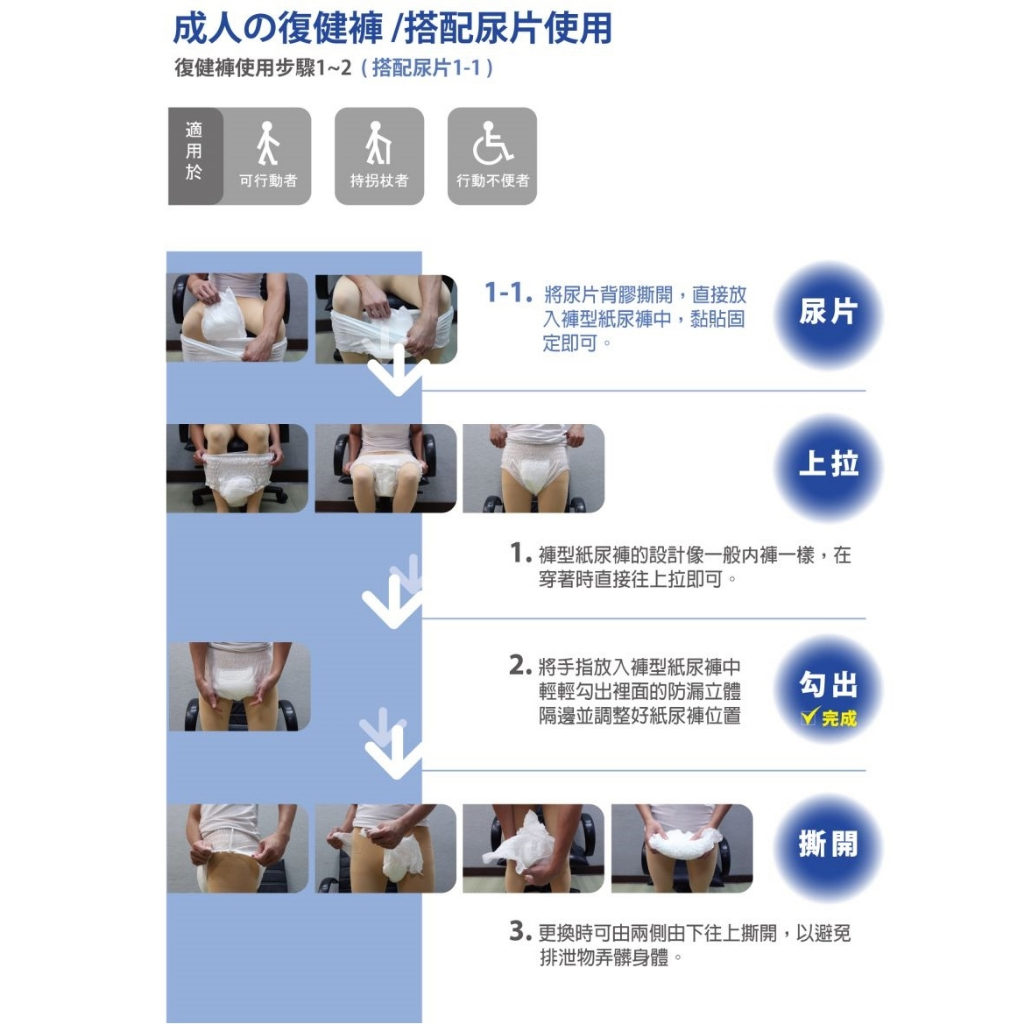 成人の復健褲 /搭配尿片使用
復健褲使用步驟1~2（搭配尿片1-1）

適用於
可行動者
持拐杖者
行動不便者

1-1. 將尿片背膠撕開，直接放入褲型紙尿褲中，黏貼固定即可。

尿片

上拉

1. 褲型紙尿褲的設計像一般內褲一樣，在穿著時直接往上拉即可。

2. 將手指放入褲型紙尿褲中輕輕勾出裡面的防漏立體隔邊並調整好紙尿褲位置

勾出
完成

撕開

3. 更換時可由兩側由下往上撕開，以避免排泄物弄髒身體。