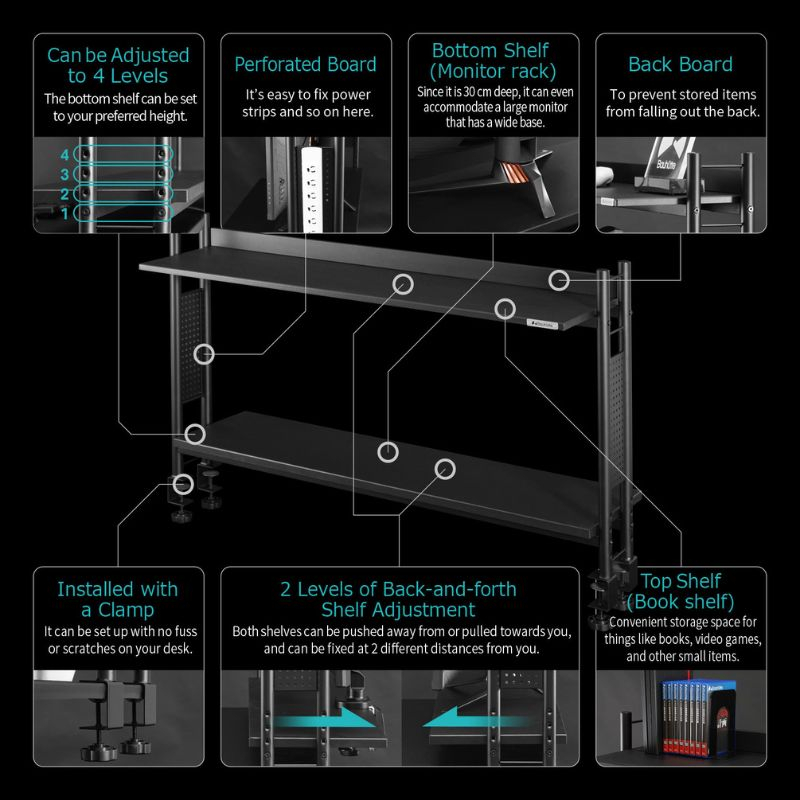 Can be Adjusted to 4 Levels

The bottom shelf can be set to your preferred height.

4
3
2
1

Perforated Board

It's easy to fix power strips and so on here.

Bottom Shelf (Monitor rack)

Since it is 30 cm deep, it can even accommodate a large monitor that has a wide base.

Back Board

To prevent stored items from falling out the back.

Installed with a Clamp

It can be set up with no fuss or scratches on your desk.

2 Levels of Back-and-forth Shelf Adjustment

Both shelves can be pushed away from or pulled towards you, and can be fixed at 2 different distances from you.

Top Shelf (Book shelf)

Convenient storage space for things like books, video games, and other small items.