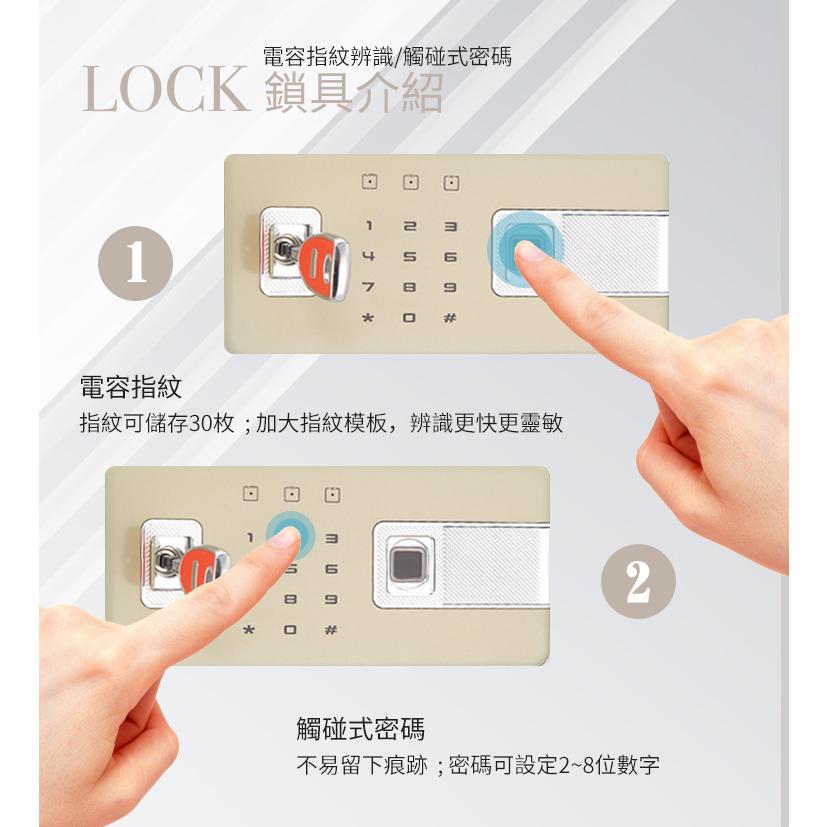 電容指紋辨識/觸碰式密碼
LOCK 鎖具介紹

1

1 2 3
4 5 6
7 8 9
* 0 #

電容指紋
指紋可儲存30枚；加大指紋模板，辨識更快更靈敏

1 3
5 6
8 9
* 0 #

2

觸碰式密碼
不易留下痕跡；密碼可設定2~8位數字