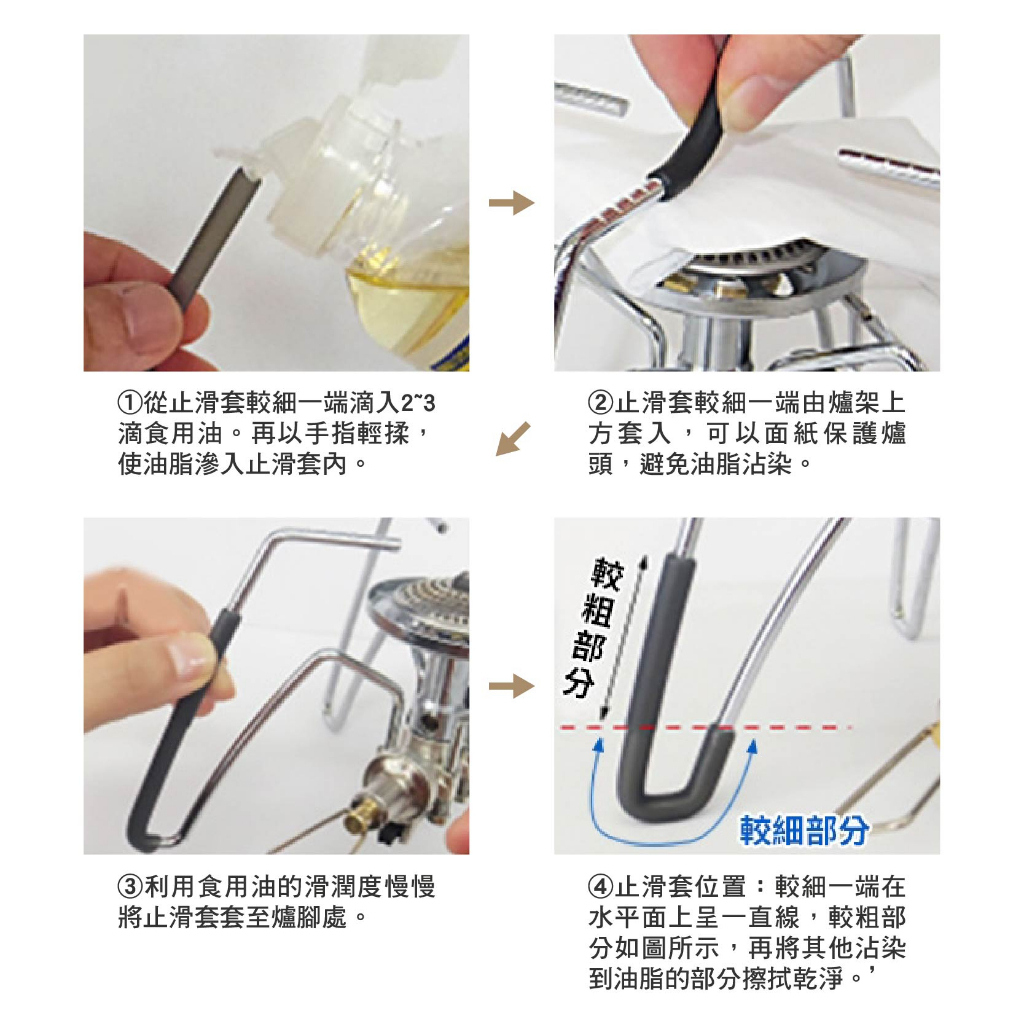 ①從止滑套較細一端滴入2~3滴食用油。再以手指輕揉，使油脂滲入止滑套內。

②止滑套較細一端由爐架上方套入，可以面紙保護爐頭，避免油脂沾染。

③利用食用油的滑潤度慢慢將止滑套套至爐腳處。

較粗部分

較細部分

④止滑套位置：較細一端在水平面上呈一直線，較粗部分如圖所示，再將其他沾染到油脂的部分擦拭乾淨。'