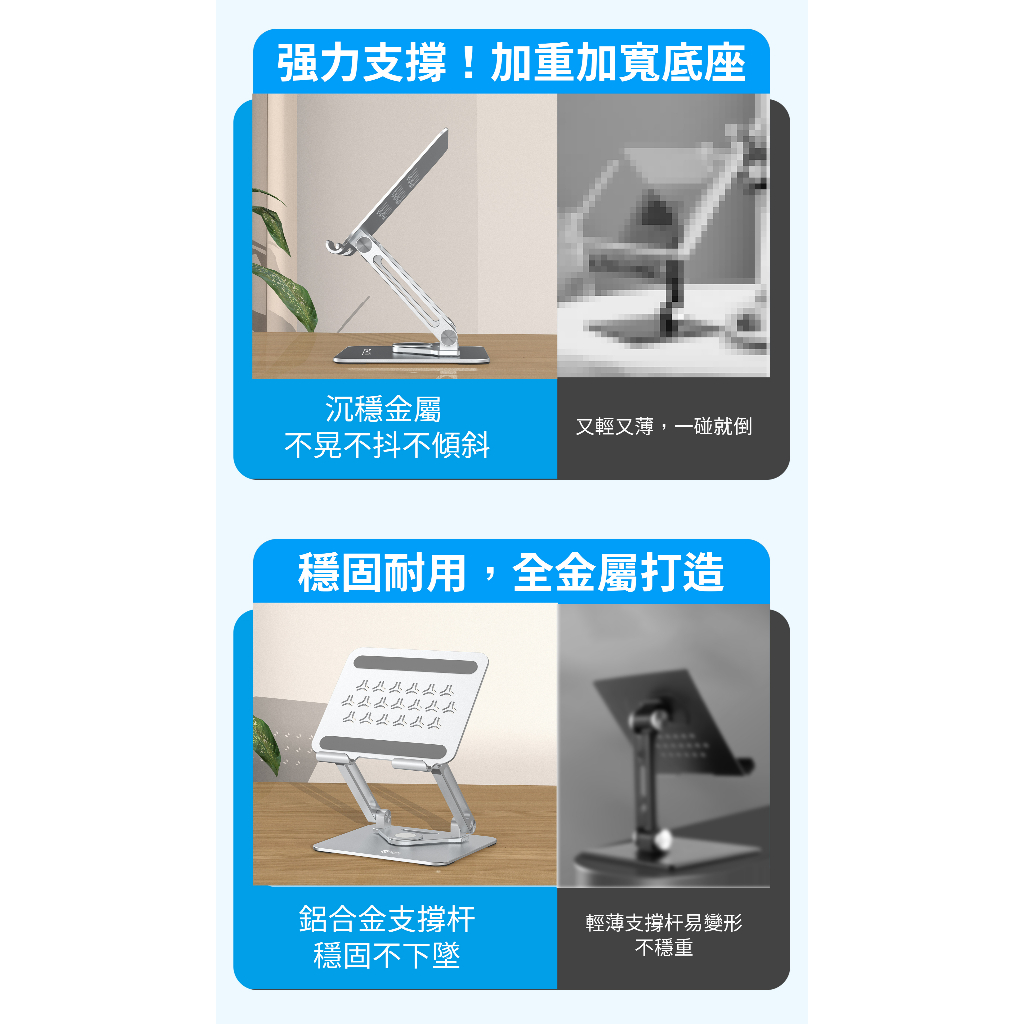 强力支撐！加重加寬底座

沉穩金屬
不晃不抖不傾斜

又輕又薄，一碰就倒

穩固耐用，全金屬打造

鋁合金支撐杆
穩固不下墜

輕薄支撐杆易變形
不穩重