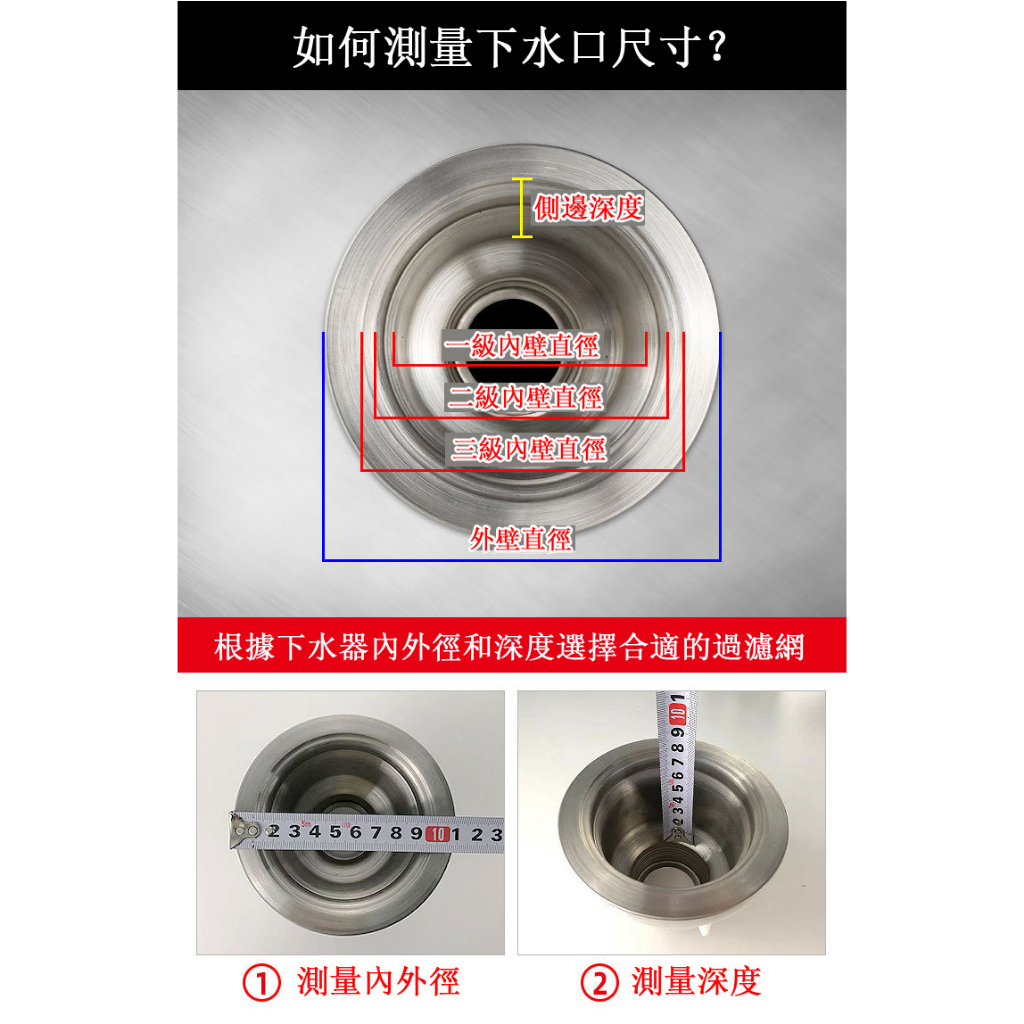 如何測量下水口尺寸?

側邊深度

一級內壁直徑

二級內壁直徑

三級內壁直徑

外壁直徑

根據下水器內外徑和深度選擇合適的過濾網

2 3 4 5 6 7 8 9 10 1 2 3

2 3 4 5 6 7 8 9 10 1

① 測量內外徑

② 測量深度