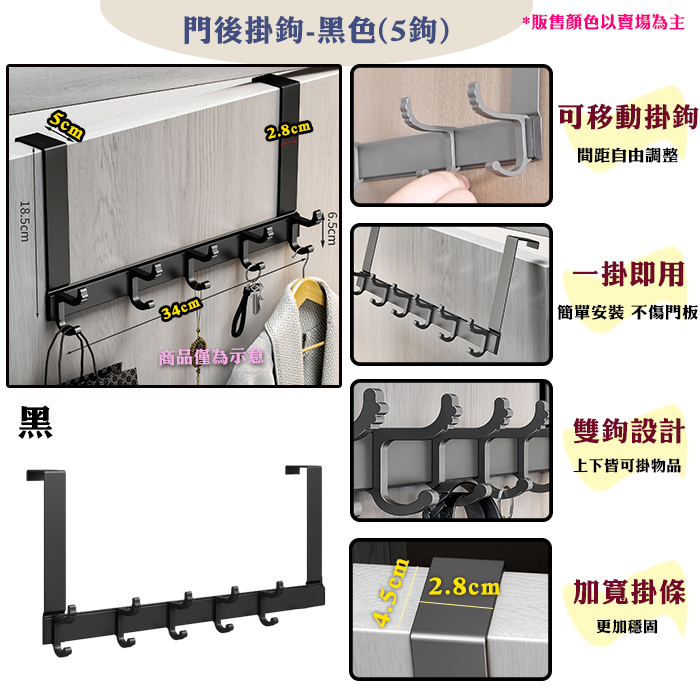 門後掛鉤-黑色(5鉤)

*販售顏色以賣場為主

5cm

2.8cm

18.5cm

6.5cm

34cm

商品僅為示意

黑

可移動掛鉤

間距自由調整

一掛即用

簡單安裝 不傷門板

雙鉤設計

上下皆可掛物品

4.5cm

2.8cm

加寬掛條

更加穩固