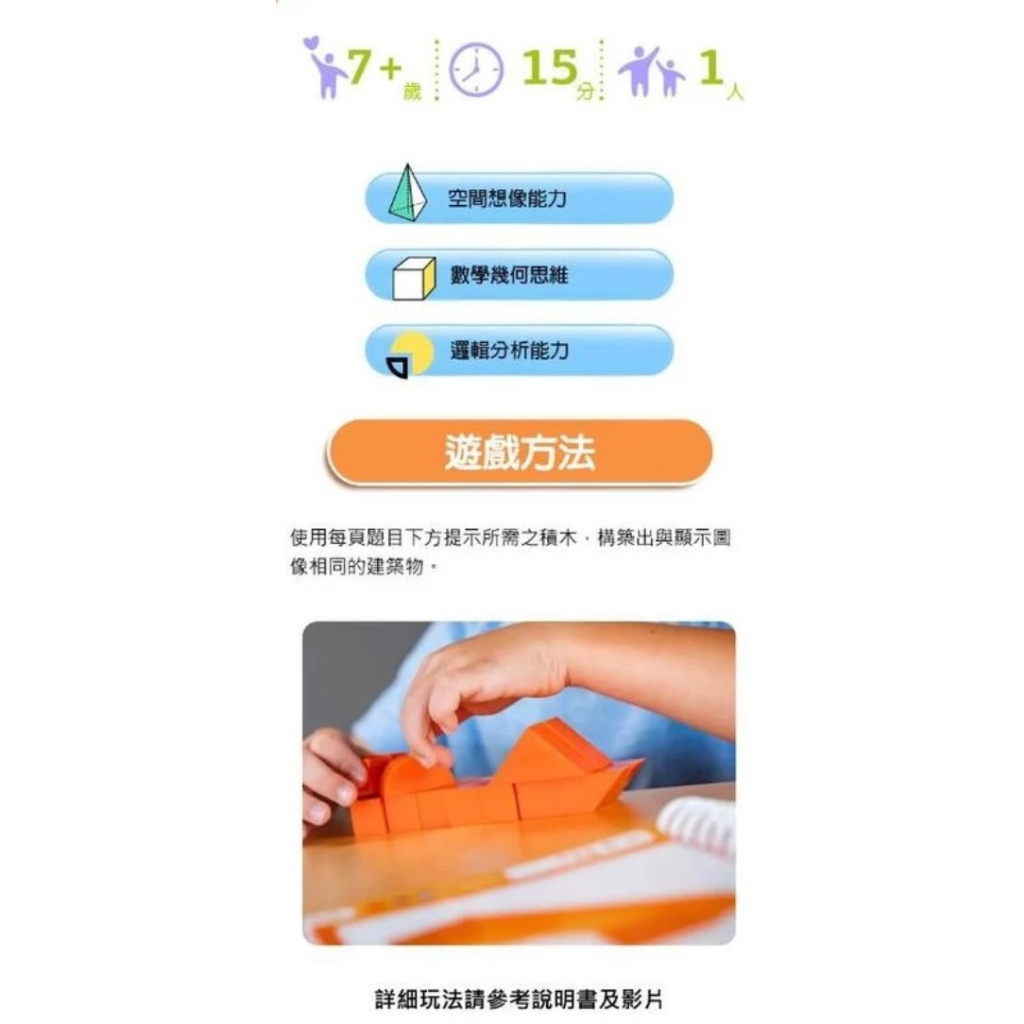 7+歲 15分 1人

空間想像能力

數學幾何思維

邏輯分析能力

遊戲方法

使用每頁題目下方提示所需之積木，構築出與顯示圖像相同的建築物。

詳細玩法請參考說明書及影片