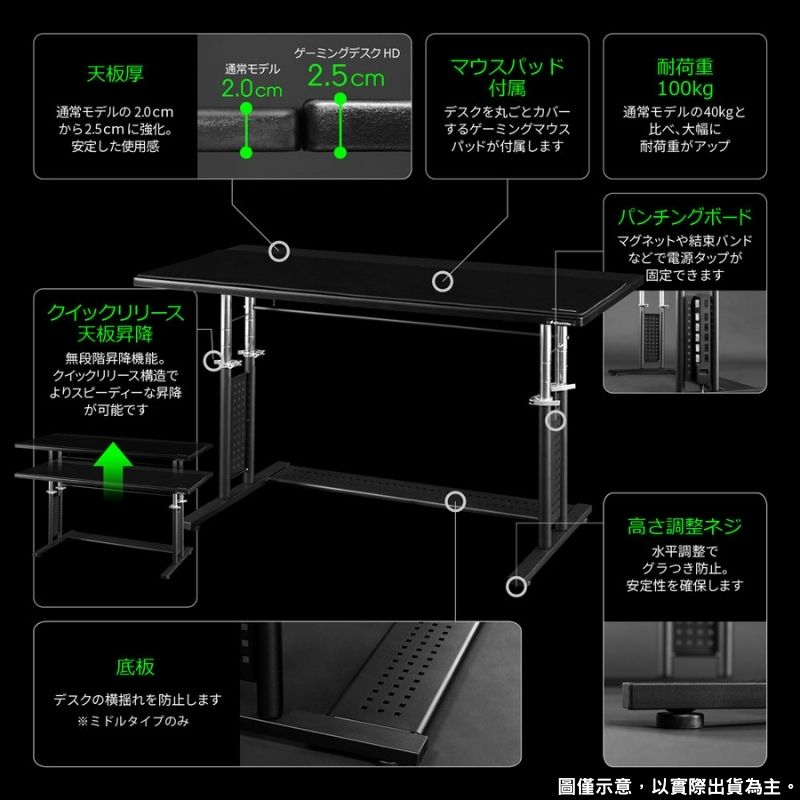 天板厚

通常モデルの 2.0cm から2.5cm に強化。安定した使用感

通常モデル
2.0cm

ゲーミングデスク HD
2.5cm

マウスパッド付属

デスクを丸ごとカバーするゲーミングマウスパッドが付属します

耐荷重 100kg

通常モデルの40kgと比べ、大幅に耐荷重がアップ

パンチングボード

マグネットや結束バンドなどで電源タップが固定できます

クイックリリース天板昇降

無段階昇降機能。クイックリリース構造でよりスピーディーな昇降が可能です

高さ調整ネジ

水平調整でグラつき防止。安定性を確保します

底板

デスクの横揺れを防止します
※ミドルタイプのみ

圖僅示意，以實際出貨為主。