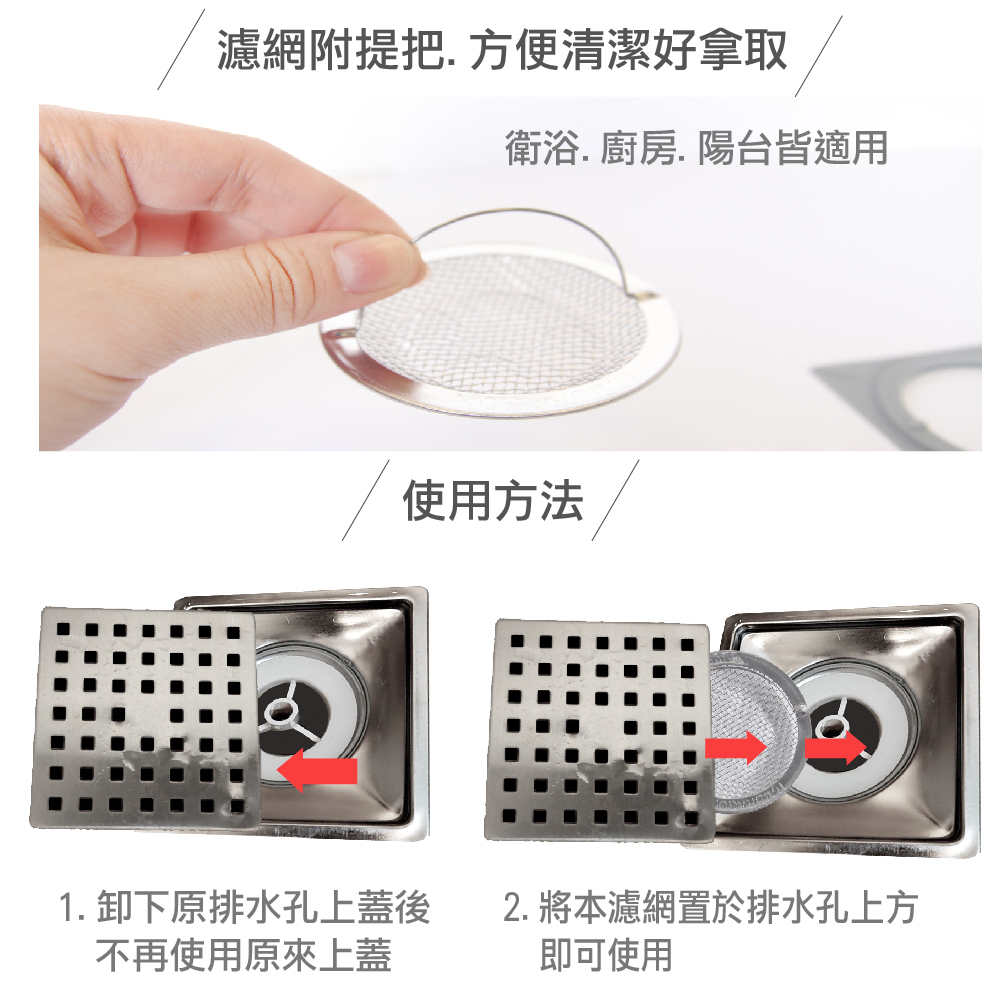 濾網附提把. 方便清潔好拿取

衛浴. 廚房. 陽台皆適用

使用方法

1. 卸下原排水孔上蓋後
不再使用原來上蓋

2. 將本濾網置於排水孔上方
即可使用