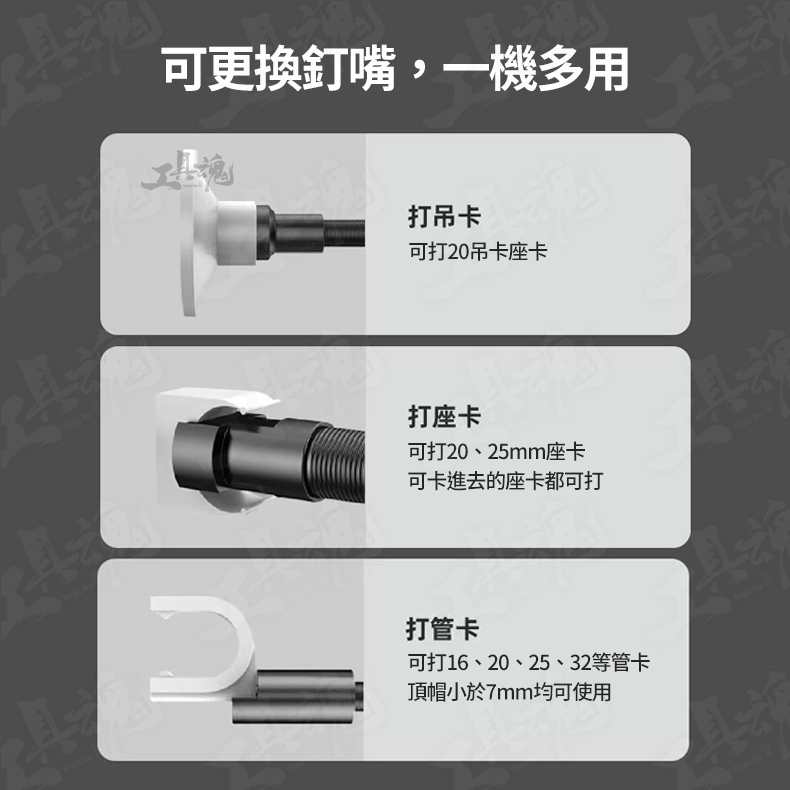 可更換釘嘴，一機多用

工具魂

打吊卡
可打20吊卡座卡

打座卡
可打20、25mm座卡
可卡進去的座卡都可打

打管卡
可打16、20、25、32等管卡
頂帽小於7mm均可使用