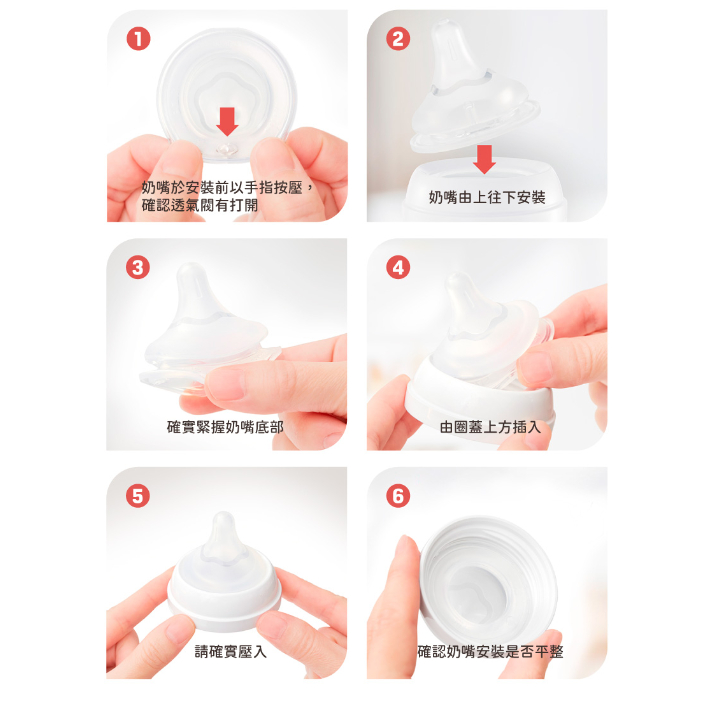 1
奶嘴於安裝前以手指按壓，確認透氣閥有打開

2
奶嘴由上往下安裝

3
確實緊握奶嘴底部

4
由圈蓋上方插入

5
請確實壓入

6
確認奶嘴安裝是否平整