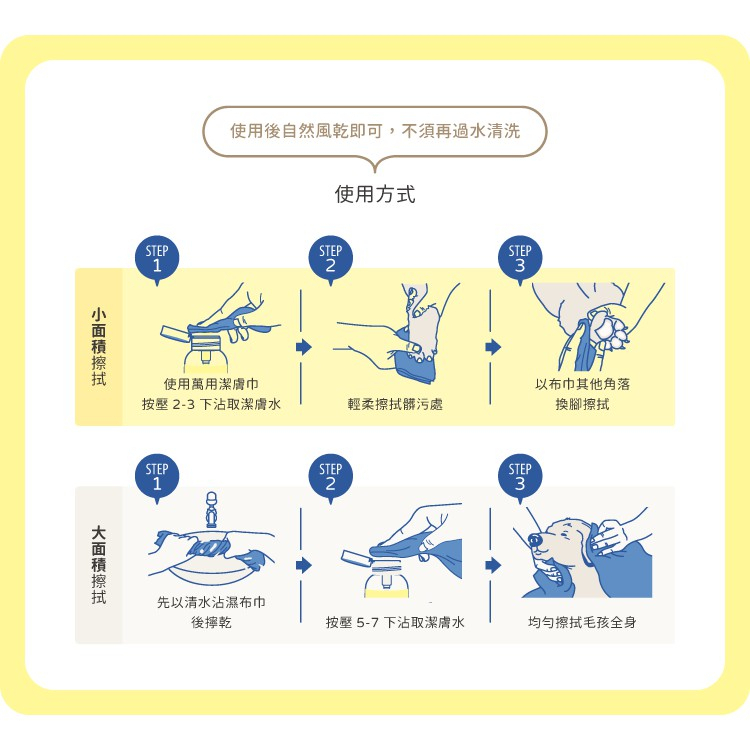 使用後自然風乾即可，不須再過水清洗

使用方式

小面積擦拭

STEP 1
使用萬用潔膚巾
按壓 2-3 下沾取潔膚水

STEP 2
輕柔擦拭髒污處

STEP 3
以布巾其他角落
換腳擦拭

大面積擦拭

STEP 1
先以清水沾濕布巾
後擰乾

STEP 2
按壓 5-7 下沾取潔膚水

STEP 3
均勻擦拭毛孩全身