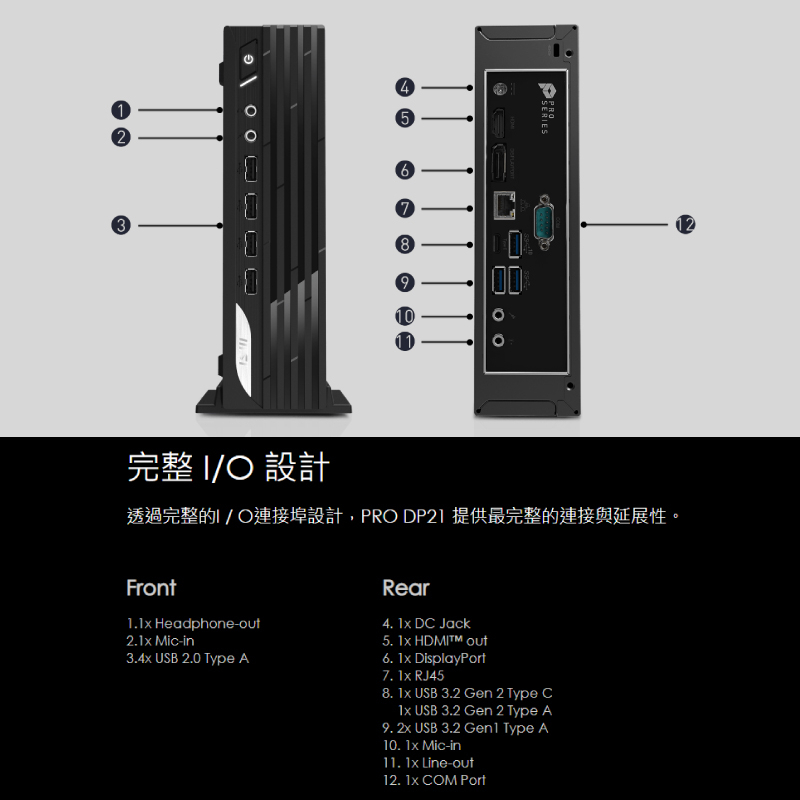 1
2
3
4
5
6
7
8
9
10
11
12

PRO SERIES

完整 I/O 設計

透過完整的I / O連接埠設計，PRO DP21 提供最完整的連接與延展性。

Front

1.1x Headphone-out
2.1x Mic-in
3.4x USB 2.0 Type A

Rear

4. 1x DC Jack
5. 1x HDMI™ out
6. 1x DisplayPort
7. 1x RJ45
8. 1x USB 3.2 Gen 2 Type C
1x USB 3.2 Gen 2 Type A
9. 2x USB 3.2 Gen1 Type A
10. 1x Mic-in
11. 1x Line-out
12. 1x COM Port