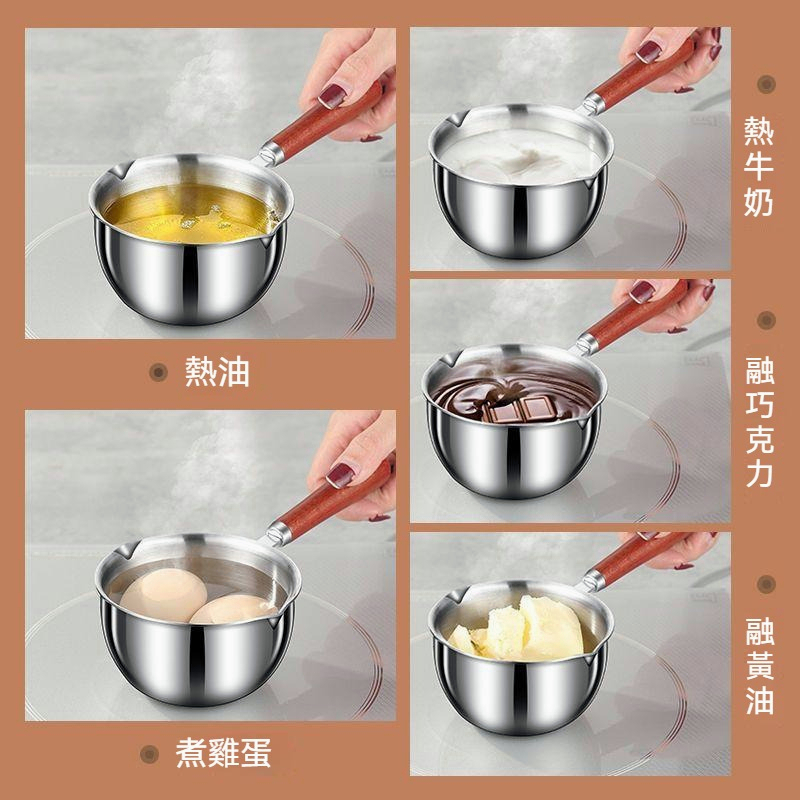 熱油

煮雞蛋

熱牛奶

融巧克力

融黃油