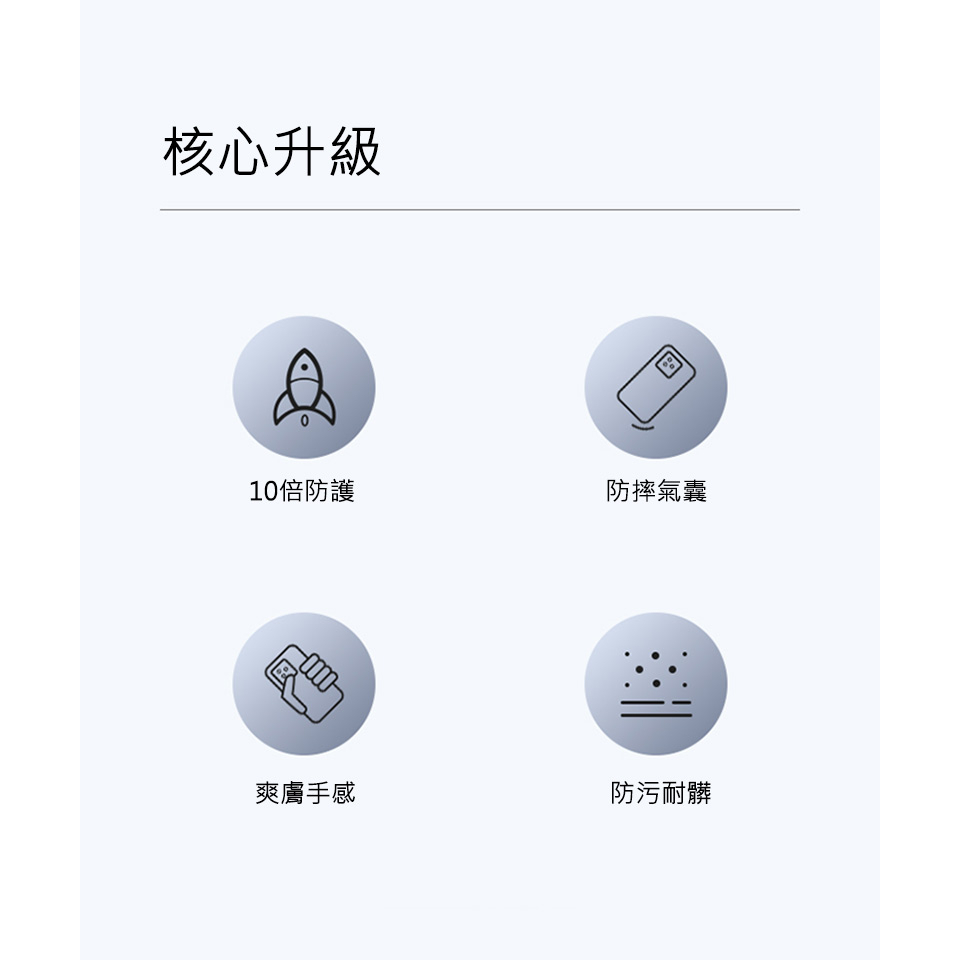 核心升級

10倍防護

防摔氣囊

爽膚手感

防污耐髒