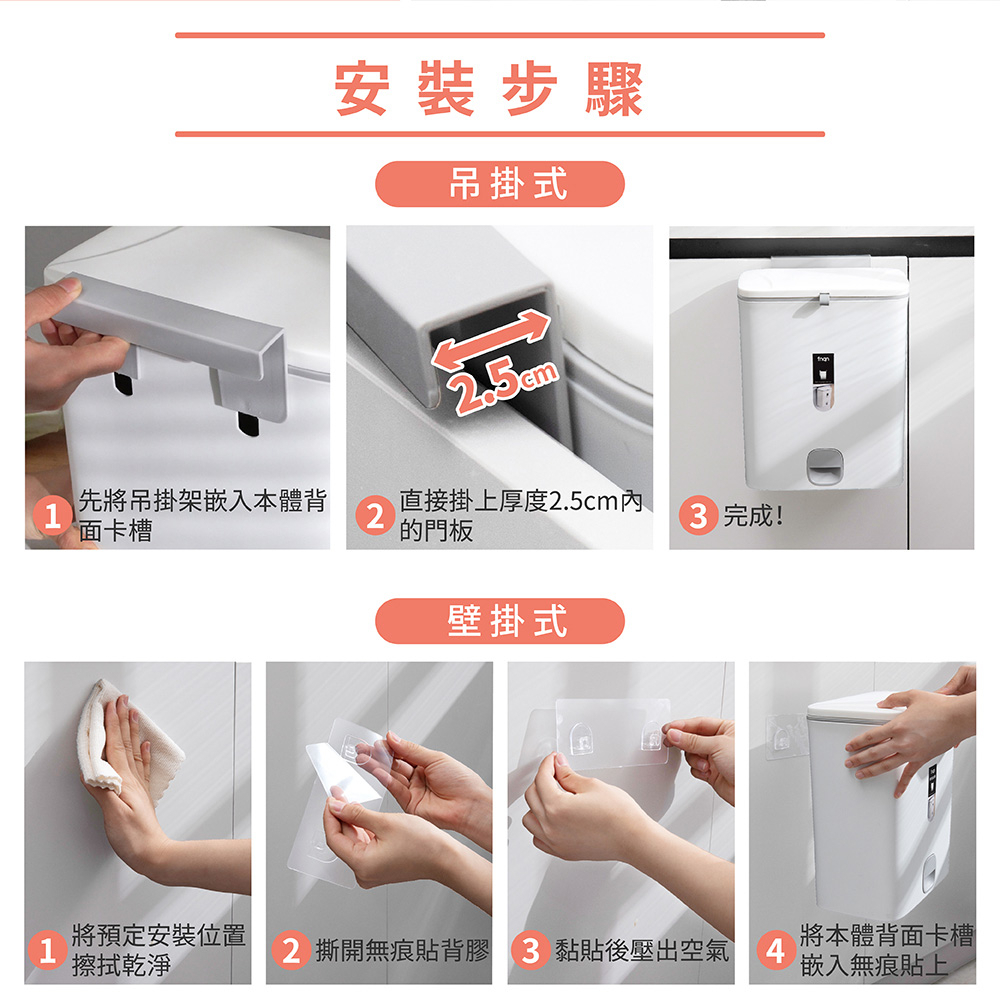 安裝步驟

吊掛式

2.5cm

1 先將吊掛架嵌入本體背面卡槽

2 直接掛上厚度2.5cm內的門板

3 完成!

壁掛式

1 將預定安裝位置擦拭乾淨

2 撕開無痕貼背膠

3 黏貼後壓出空氣

4 將本體背面卡槽嵌入無痕貼上