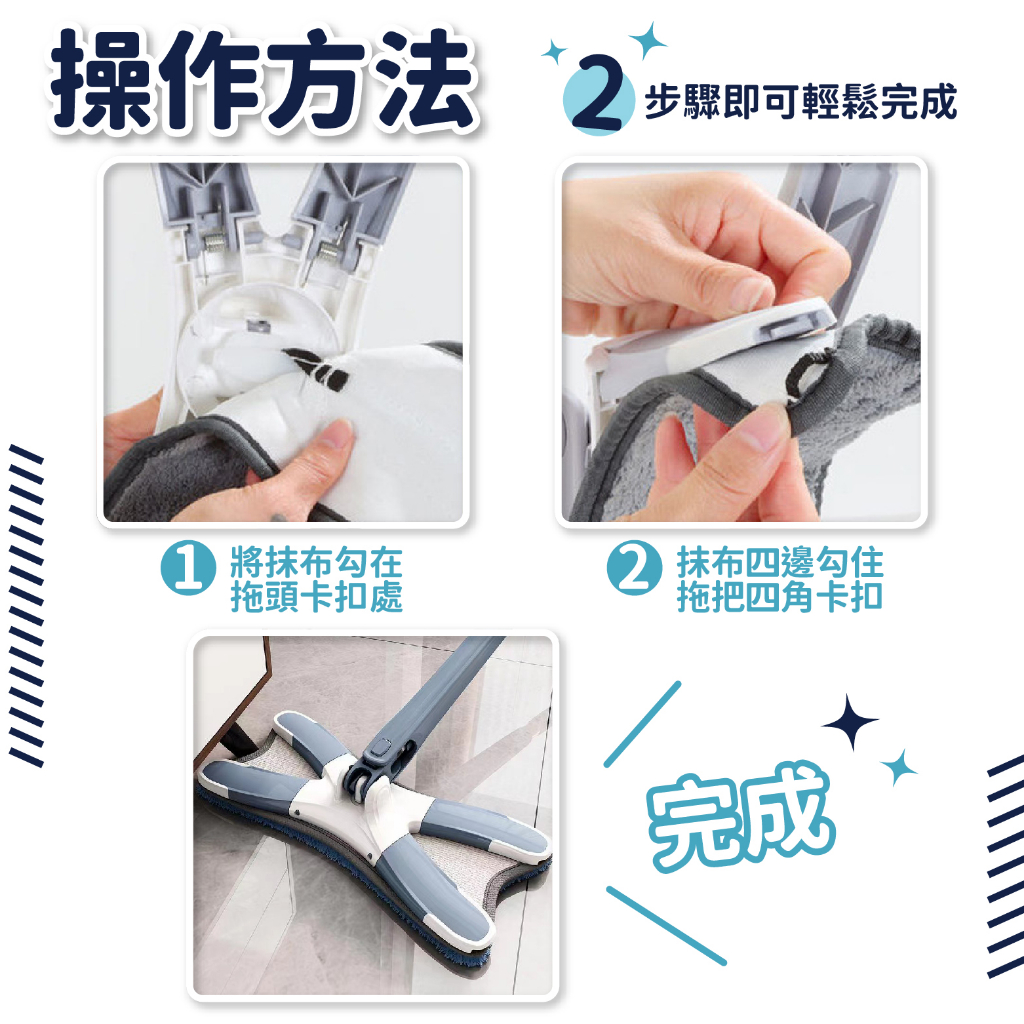 操作方法

2 步驟即可輕鬆完成

1 將抹布勾在拖頭卡扣處

2 抹布四邊勾住拖把四角卡扣

完成