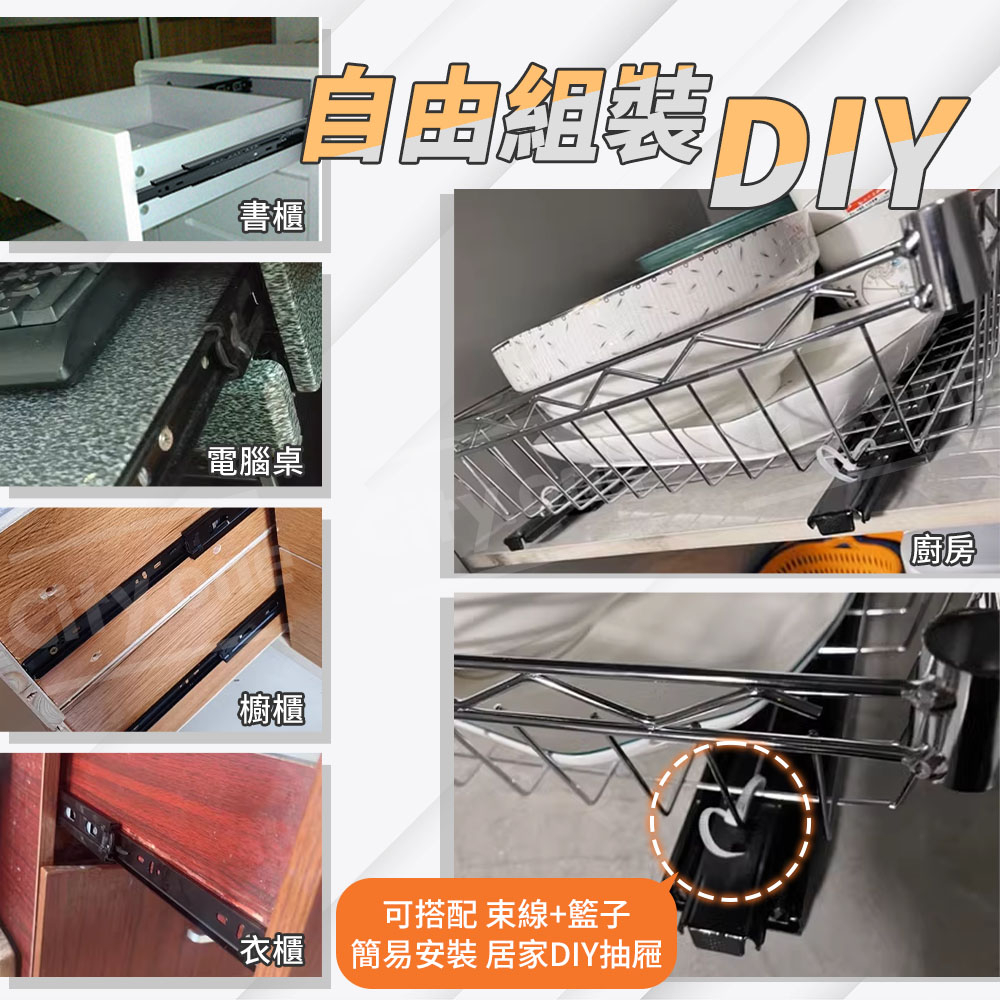 自由組裝DIY

書櫃

電腦桌

櫥櫃

衣櫃

廚房

可搭配 束線+籃子
簡易安裝 居家DIY抽屜