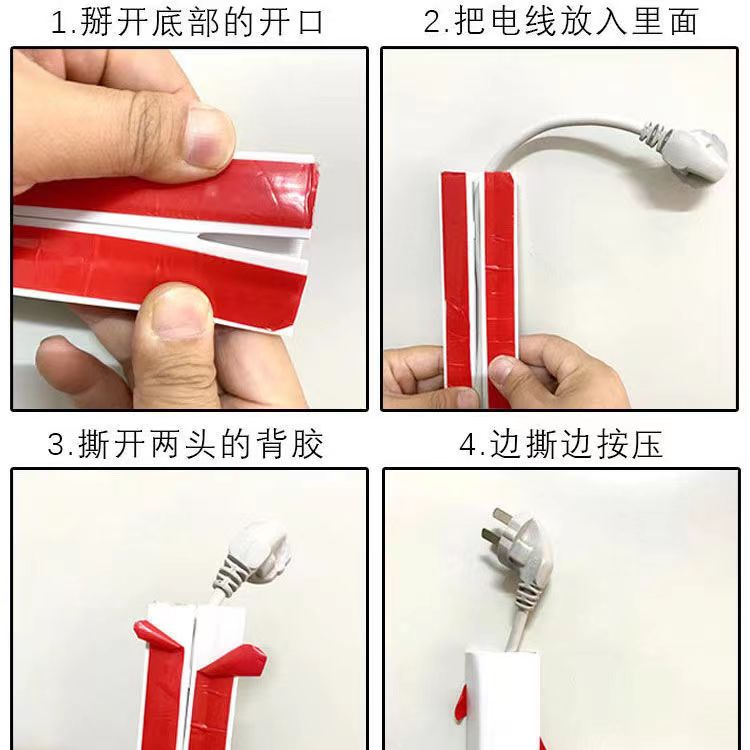 1.掰开底部的开口

2.把电线放入里面

3.撕开两头的背胶

4.边撕边按压