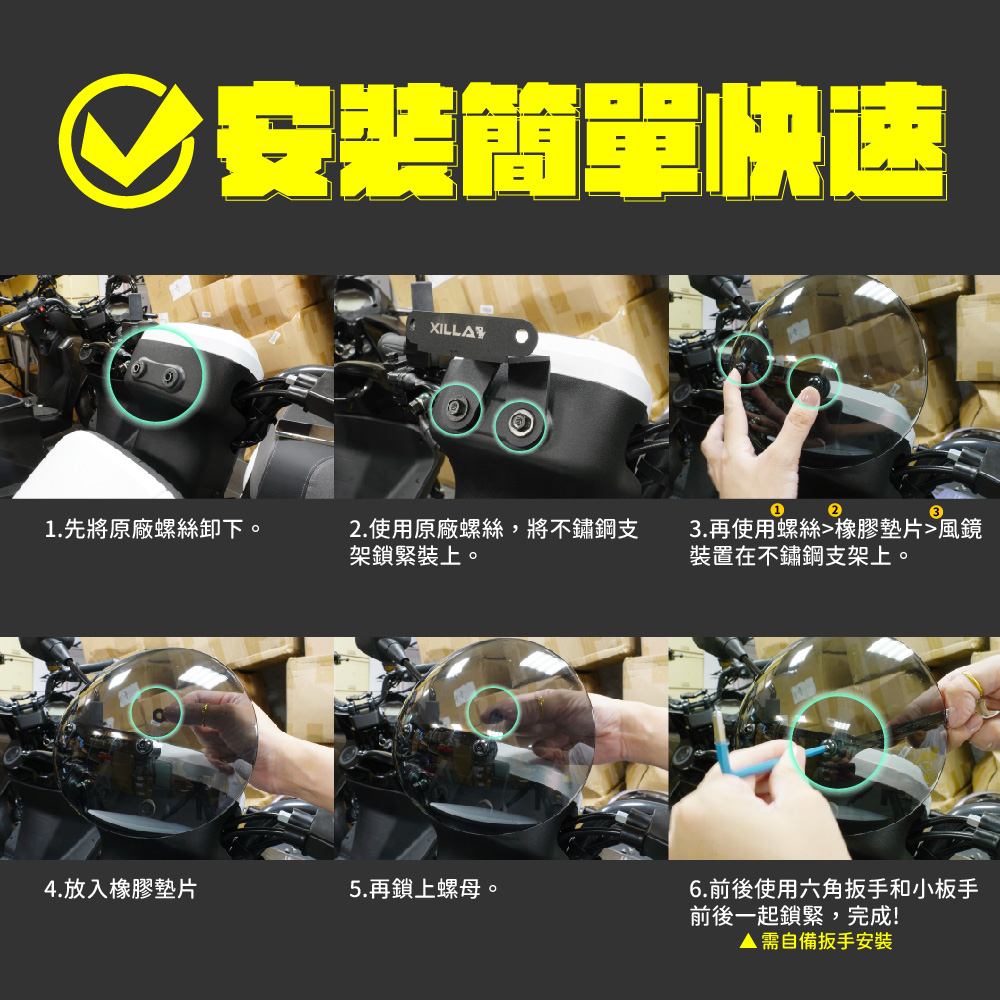 安裝簡單快速

XILLA

1.先將原廠螺絲卸下。

2.使用原廠螺絲，將不鏽鋼支架鎖緊裝上。

3.再使用①螺絲>②橡膠墊片>③風鏡裝置在不鏽鋼支架上。

4.放入橡膠墊片

5.再鎖上螺母。

6.前後使用六角扳手和小板手前後一起鎖緊，完成!
▲需自備扳手安裝