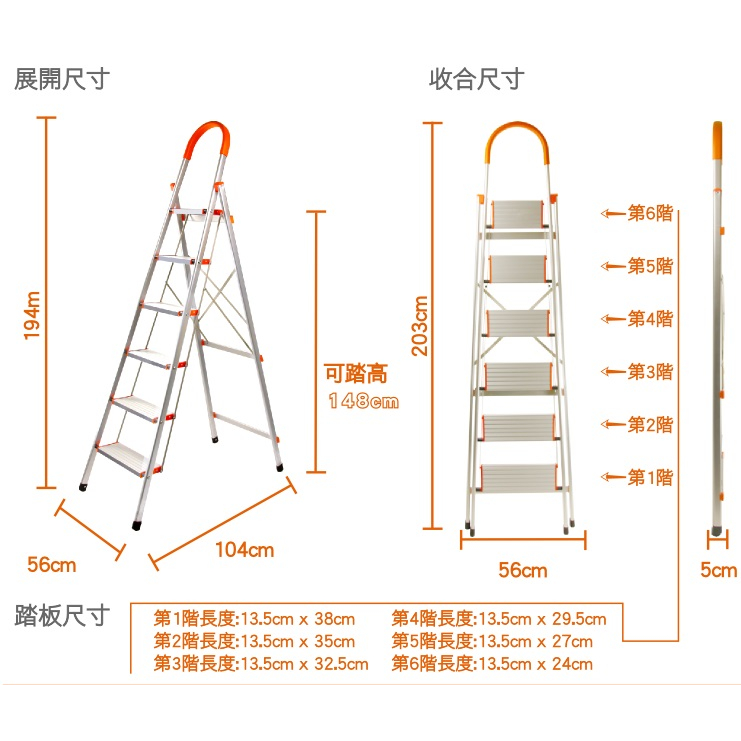 展開尺寸

194m

可踏高
148cm

56cm

104cm

收合尺寸

203cm

第6階
第5階
第4階
第3階
第2階
第1階

56cm

5cm

踏板尺寸

第1階長度:13.5cm x 38cm
第2階長度:13.5cm x 35cm
第3階長度:13.5cm x 32.5cm
第4階長度:13.5cm x 29.5cm
第5階長度:13.5cm x 27cm
第6階長度:13.5cm x 24cm