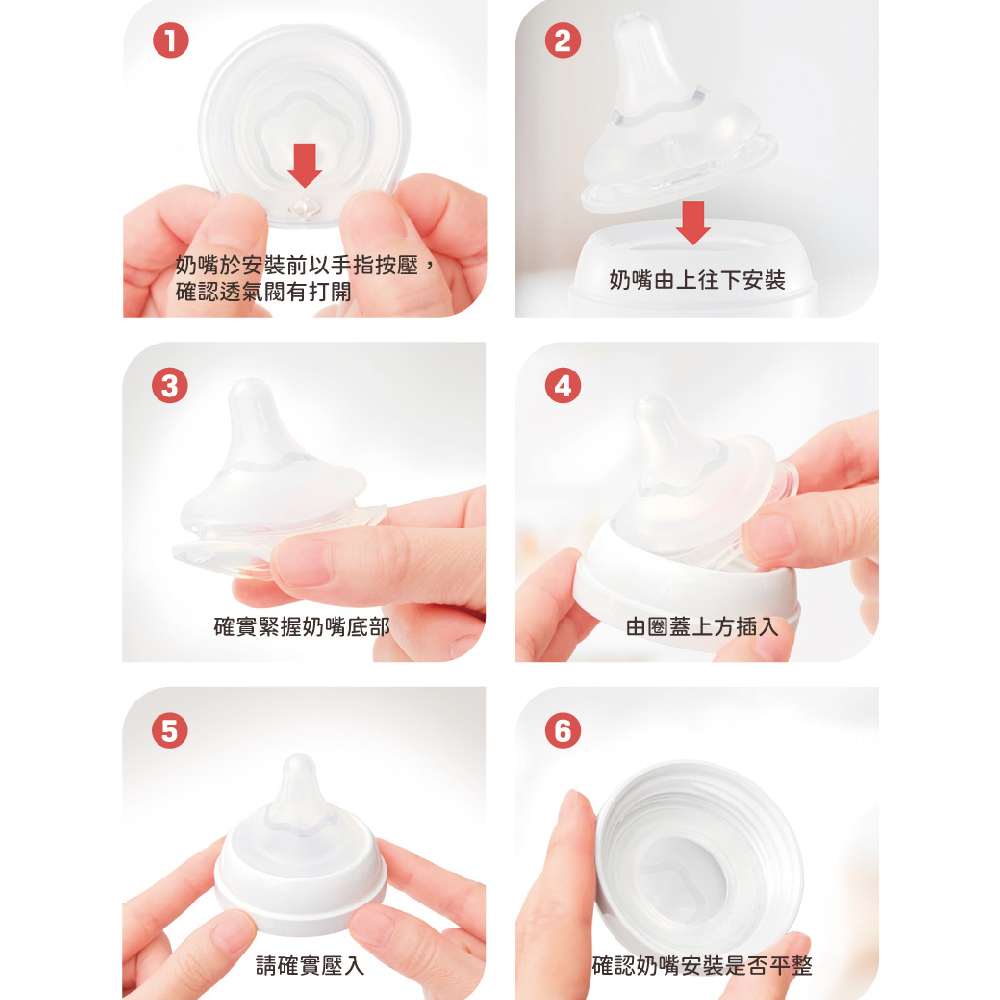 1

奶嘴於安裝前以手指按壓，確認透氣閥有打開

2

奶嘴由上往下安裝

3

確實緊握奶嘴底部

4

由圈蓋上方插入

5

請確實壓入

6

確認奶嘴安裝是否平整