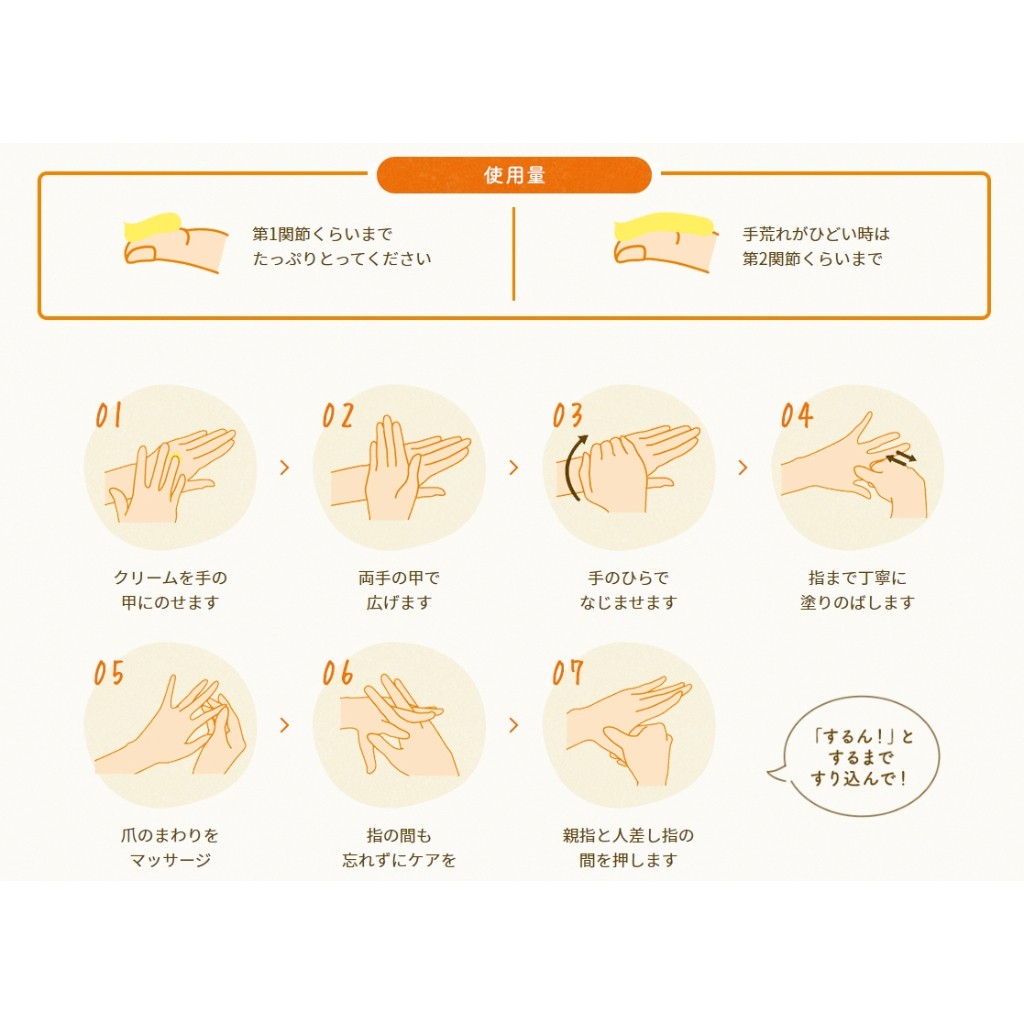 使用量

第1関節くらいまで
たっぷりとってください

手荒れがひどい時は
第2関節くらいまで

01
クリームを手の
甲にのせます

02
両手の甲で
広げます

03
手のひらで
なじませます

04
指まで丁寧に
塗りのばします

05
爪のまわりを
マッサージ

06
指の間も
忘れずにケアを

07
親指と人差し指の
間を押します

「するん！」と
するまで
すり込んで！