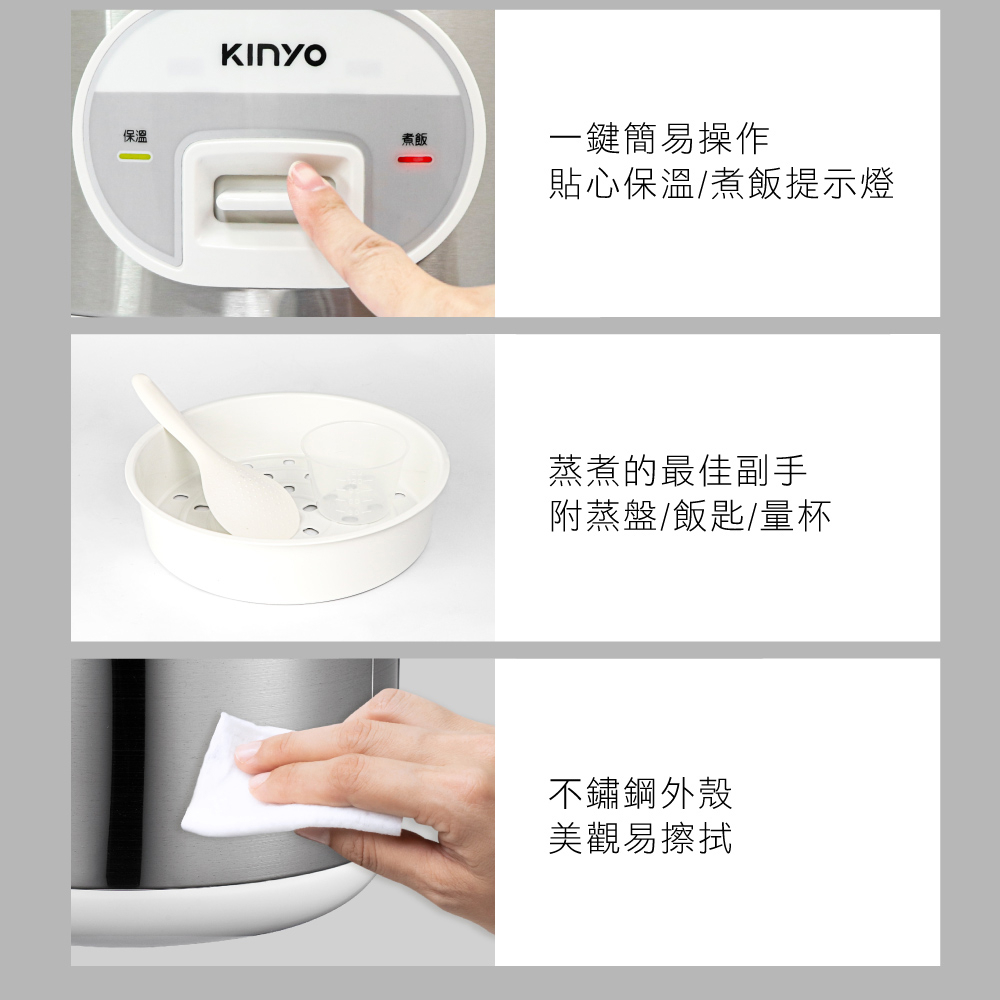 KINYO

保溫

煮飯

一鍵簡易操作
貼心保溫/煮飯提示燈

蒸煮的最佳副手
附蒸盤/飯匙/量杯

不鏽鋼外殼
美觀易擦拭