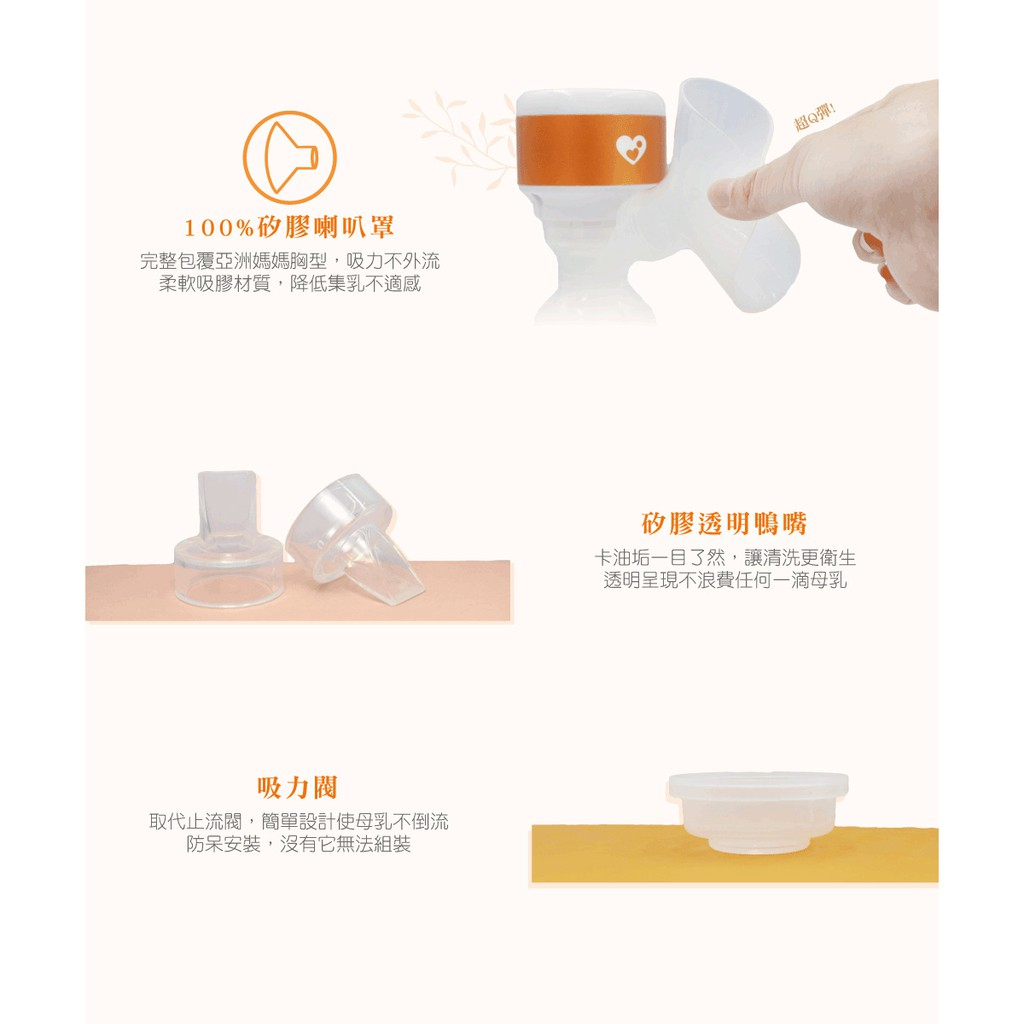 超Q彈!

100%矽膠喇叭罩

完整包覆亞洲媽媽胸型，吸力不外流
柔軟吸膠材質，降低集乳不適感

矽膠透明鴨嘴

卡油垢一目了然，讓清洗更衛生
透明呈現不浪費任何一滴母乳

吸力閥

取代止流閥，簡單設計使母乳不倒流
防呆安裝，沒有它無法組裝