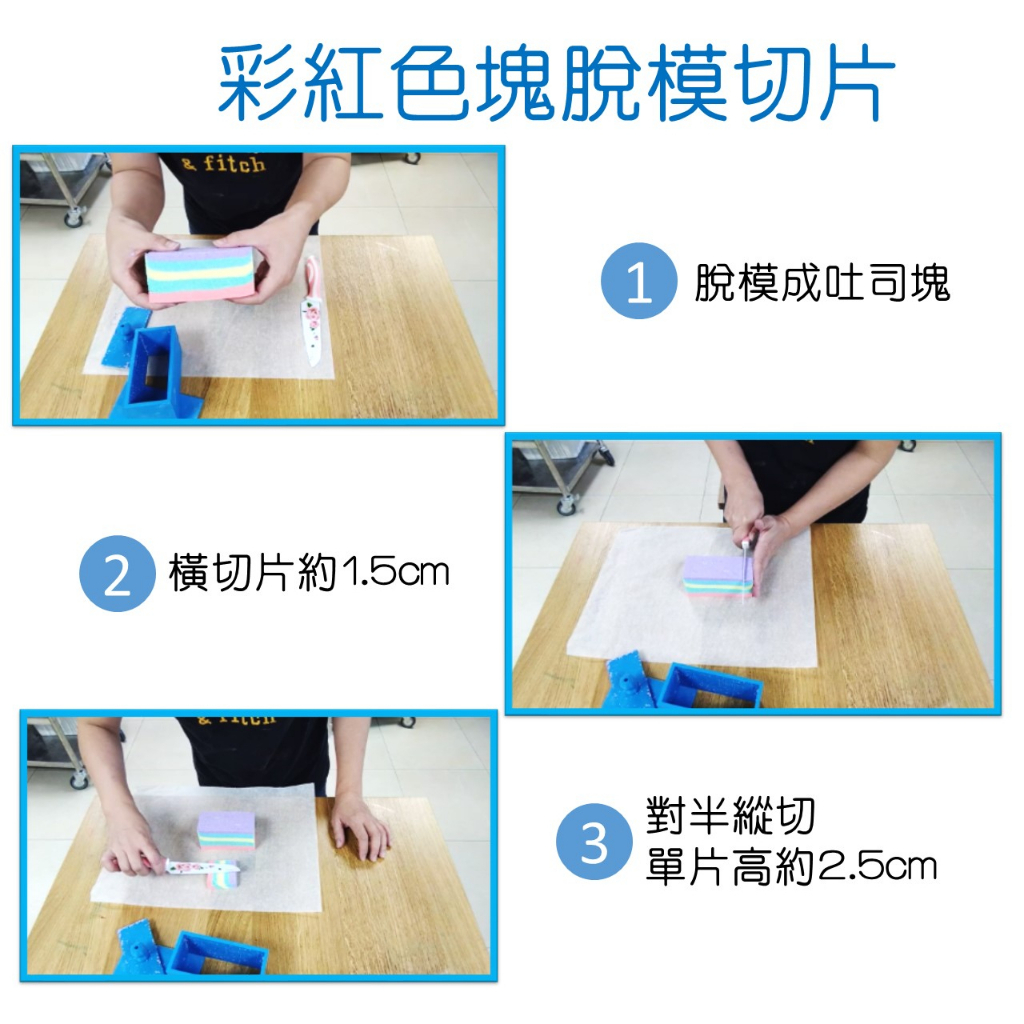 彩紅色塊脫模切片

& fitch

1 脫模成吐司塊

2 橫切片約1.5cm

& fitch

3 對半縱切
單片高約2.5cm