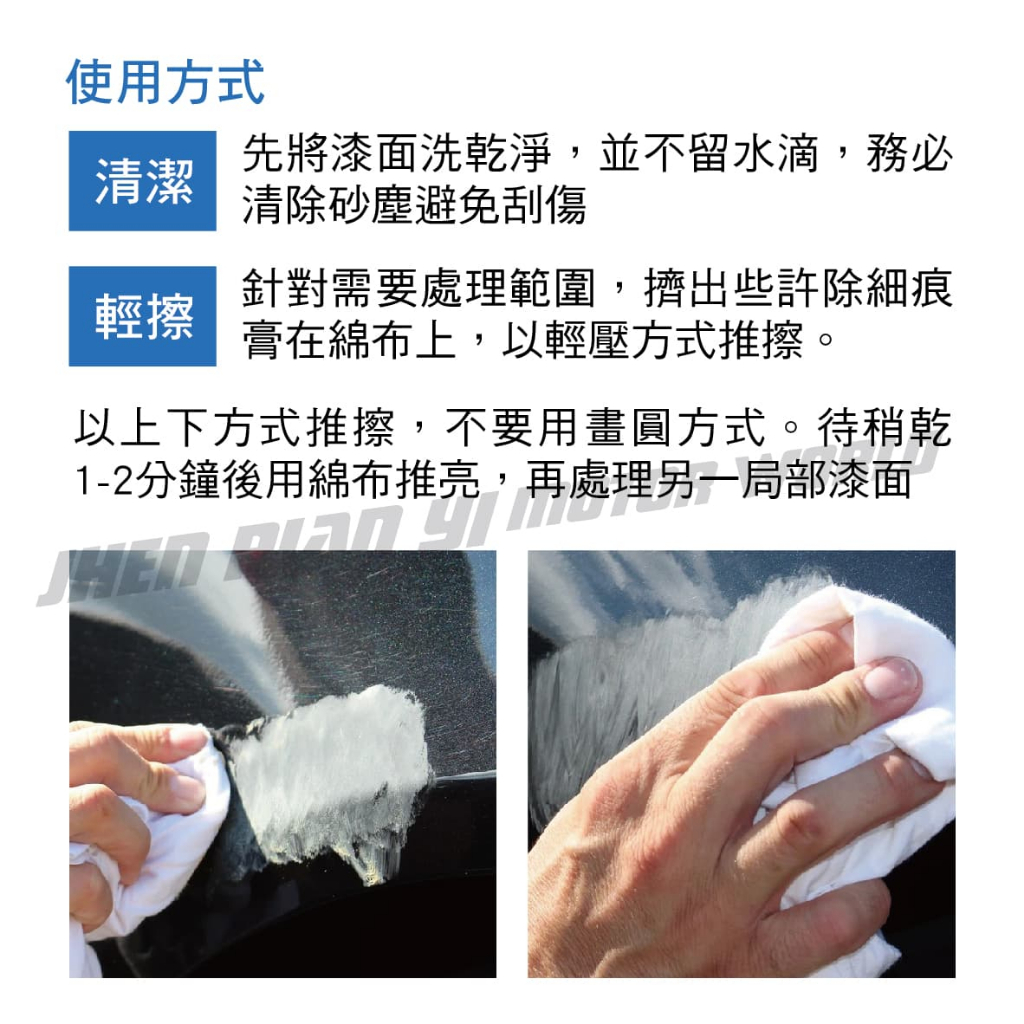 使用方式

清潔

先將漆面洗乾淨，並不留水滴，務必清除砂塵避免刮傷

輕擦

針對需要處理範圍，擠出些許除細痕膏在綿布上，以輕壓方式推擦。

以上下方式推擦，不要用畫圓方式。待稍乾1-2分鐘後用綿布推亮，再處理另一局部漆面

JHEN DIAN YI MOTOR WORLD