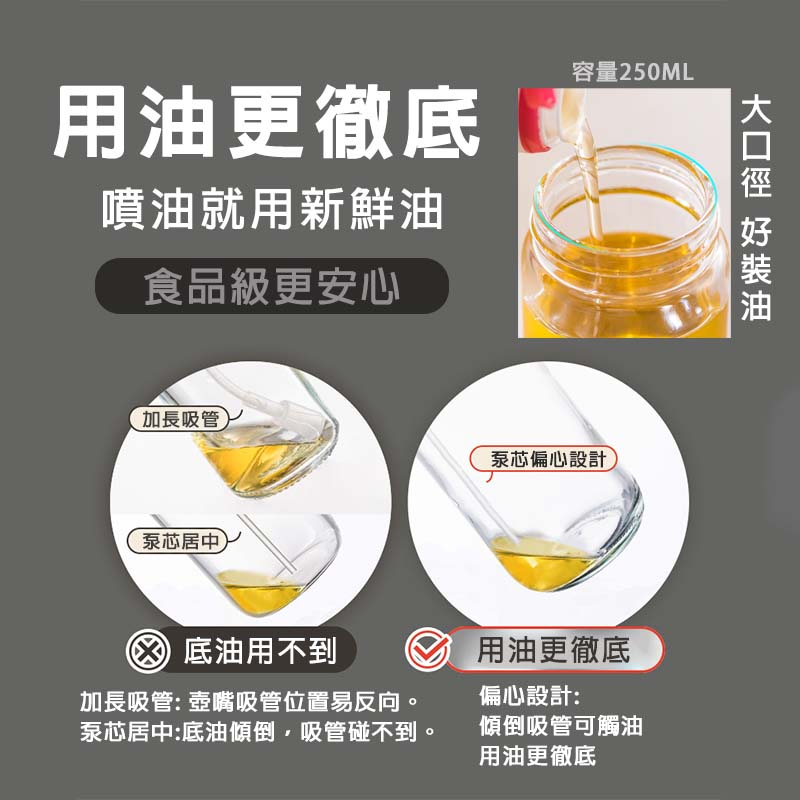 用油更徹底

噴油就用新鮮油

食品級更安心

容量250ML

大口徑 好裝油

加長吸管

泵芯居中

泵芯偏心設計

底油用不到

用油更徹底

加長吸管: 壺嘴吸管位置易反向。
泵芯居中:底油傾倒，吸管碰不到。

偏心設計:
傾倒吸管可觸油
用油更徹底