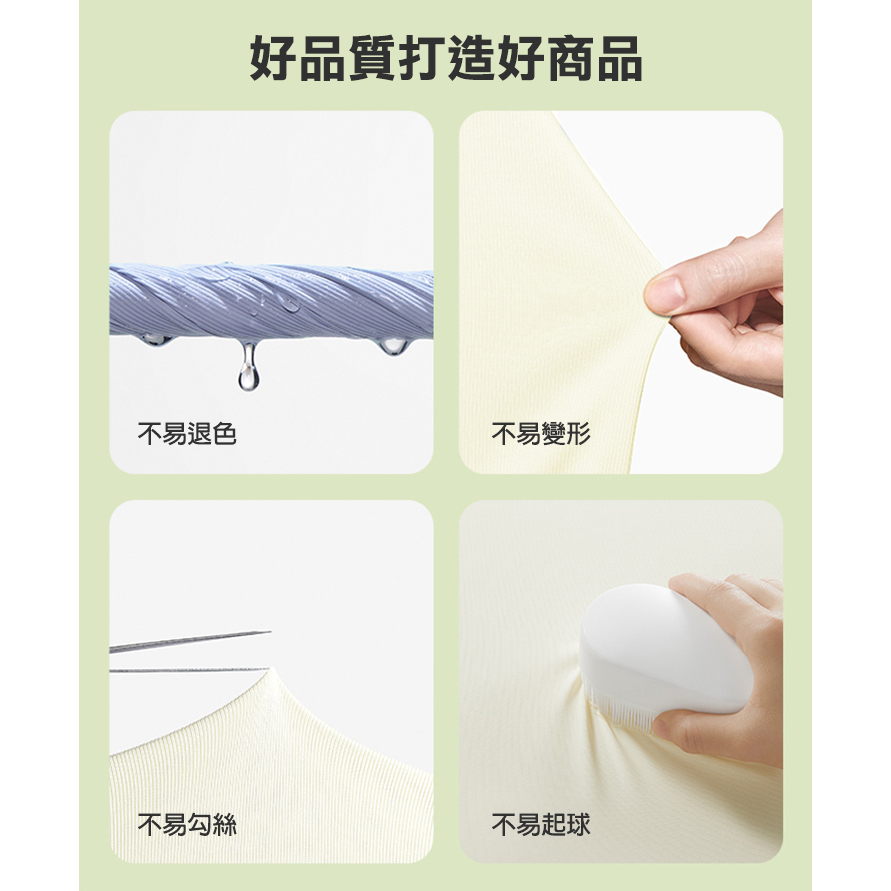 好品質打造好商品

不易退色

不易變形

不易勾絲

不易起球