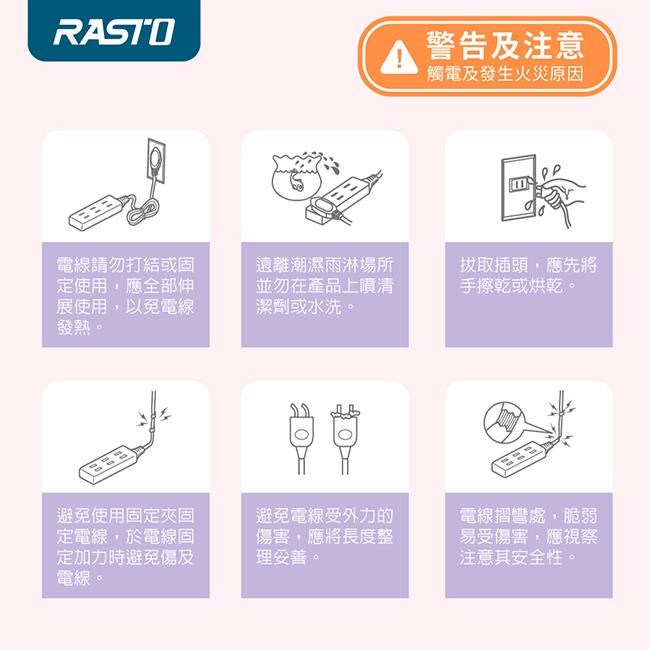 RASTO

警告及注意
觸電及發生火災原因

電線請勿打結或固定使用，應全部伸展使用，以免電線發熱。

遠離潮濕雨淋場所並勿在產品上噴清潔劑或水洗。

拔取插頭，應先將手擦乾或烘乾。

避免使用固定夾固定電線，於電線固定加力時避免傷及電線。

避免電線受外力的傷害，應將長度整理妥善。

電線摺彎處，脆弱易受傷害，應視察注意其安全性。