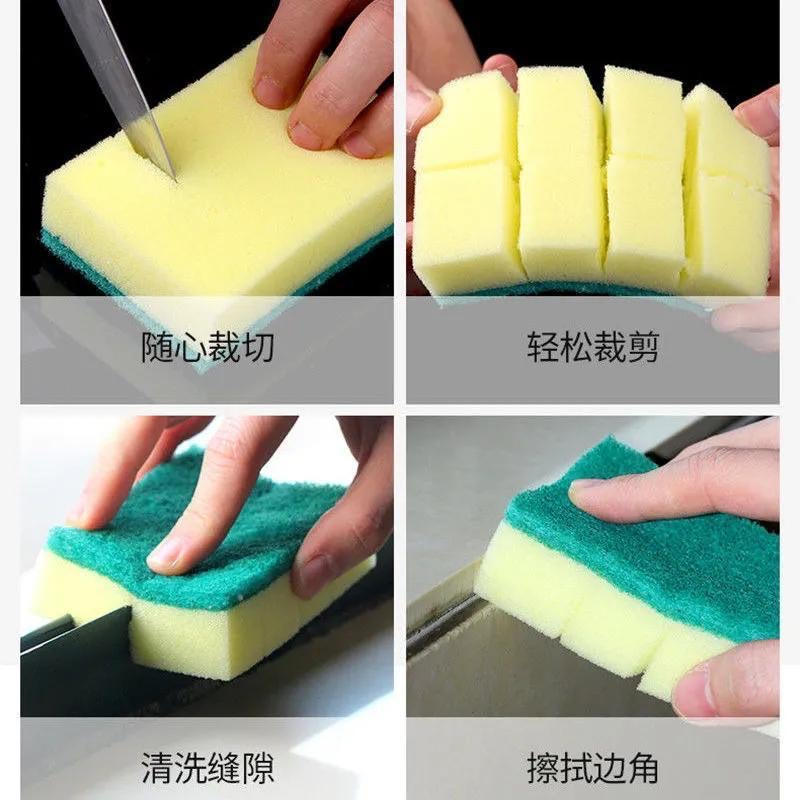 随心裁切

轻松裁剪

清洗缝隙

擦拭边角