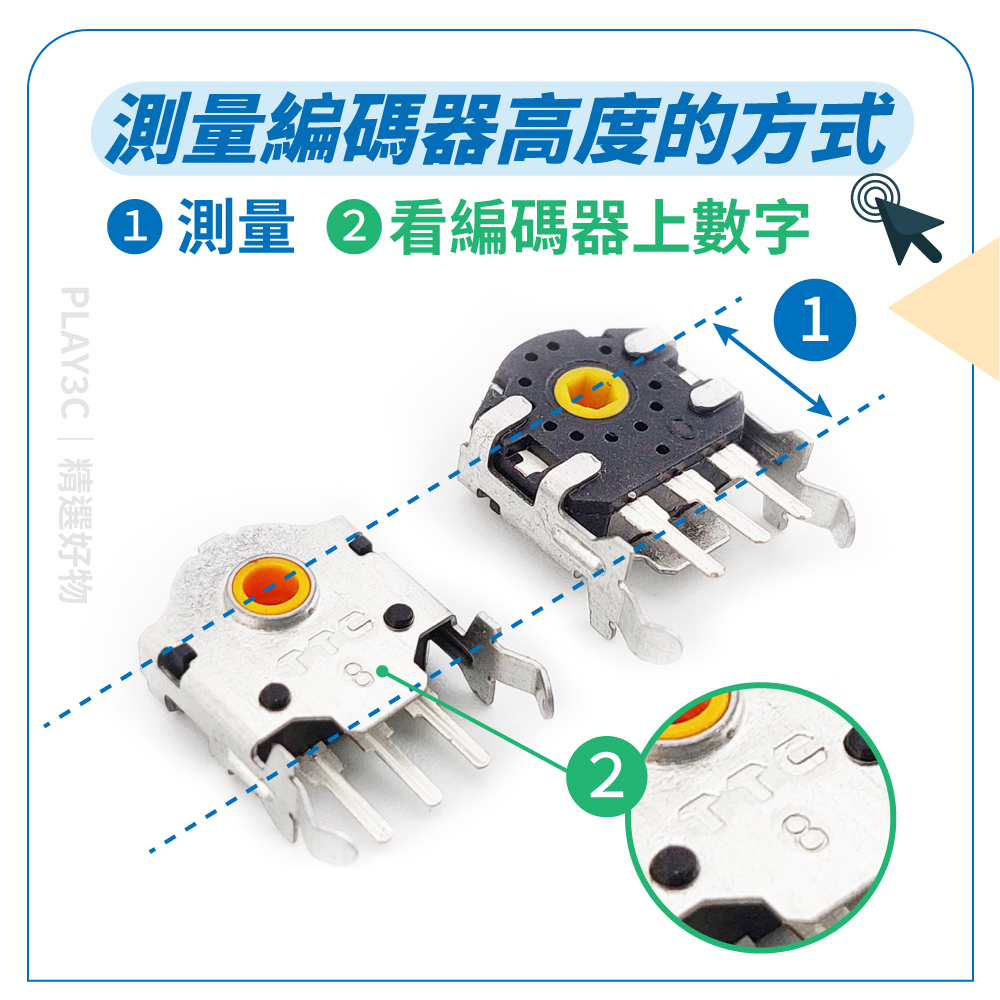 測量編碼器高度的方式

1 測量 2 看編碼器上數字

PLAY3C | 精選好物

1

TTC
8

2

TTC
8