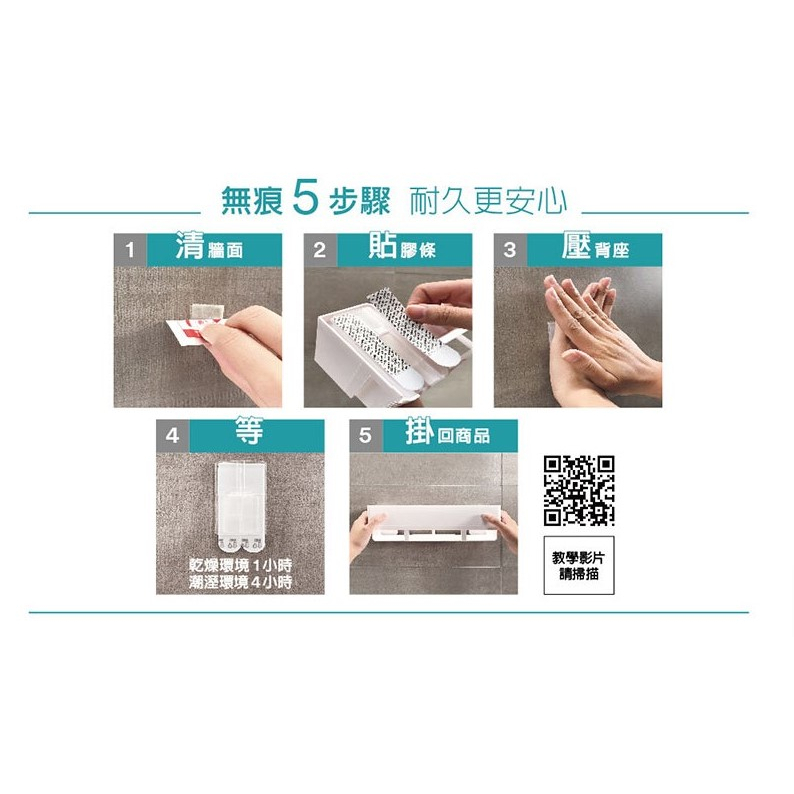 無痕 5 步驟 耐久更安心

1 清牆面

2 貼膠條

3 壓背座

4 等

乾燥環境 1小時
潮溼環境 4小時

5 掛回商品

教學影片
請掃描