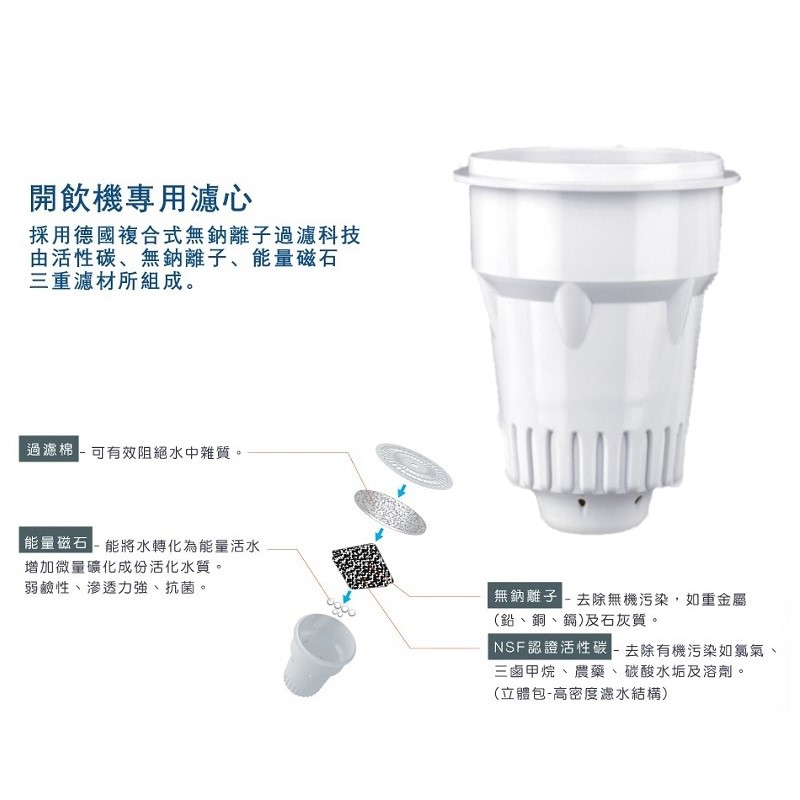 開飲機專用濾心

採用德國複合式無鈉離子過濾科技
由活性碳、無鈉離子、能量磁石
三重濾材所組成。

過濾棉 - 可有效阻絕水中雜質。

能量磁石 - 能將水轉化為能量活水
增加微量礦化成份活化水質。
弱鹼性、滲透力強、抗菌。

無鈉離子 - 去除無機污染，如重金屬
(鉛、銅、鎘)及石灰質。

NSF認證活性碳 - 去除有機污染如氯氣、
三鹵甲烷、農藥、碳酸水垢及溶劑。
(立體包-高密度濾水結構)