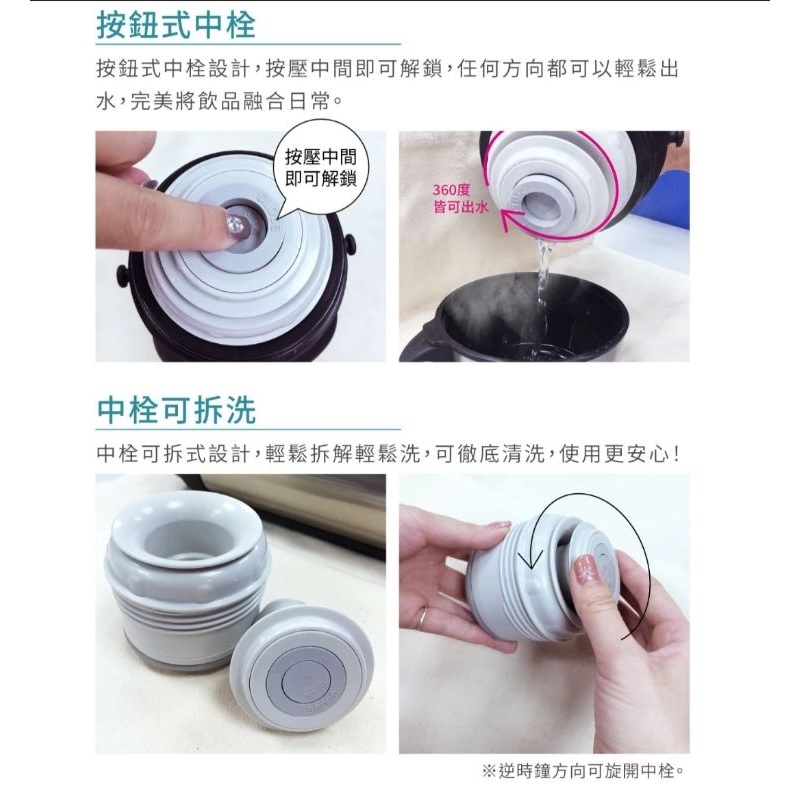 按鈕式中栓

按鈕式中栓設計,按壓中間即可解鎖,任何方向都可以輕鬆出水,完美將飲品融合日常。

按壓中間即可解鎖

360度皆可出水

中栓可拆洗

中栓可拆式設計,輕鬆拆解輕鬆洗,可徹底清洗,使用更安心!

※逆時鐘方向可旋開中栓。