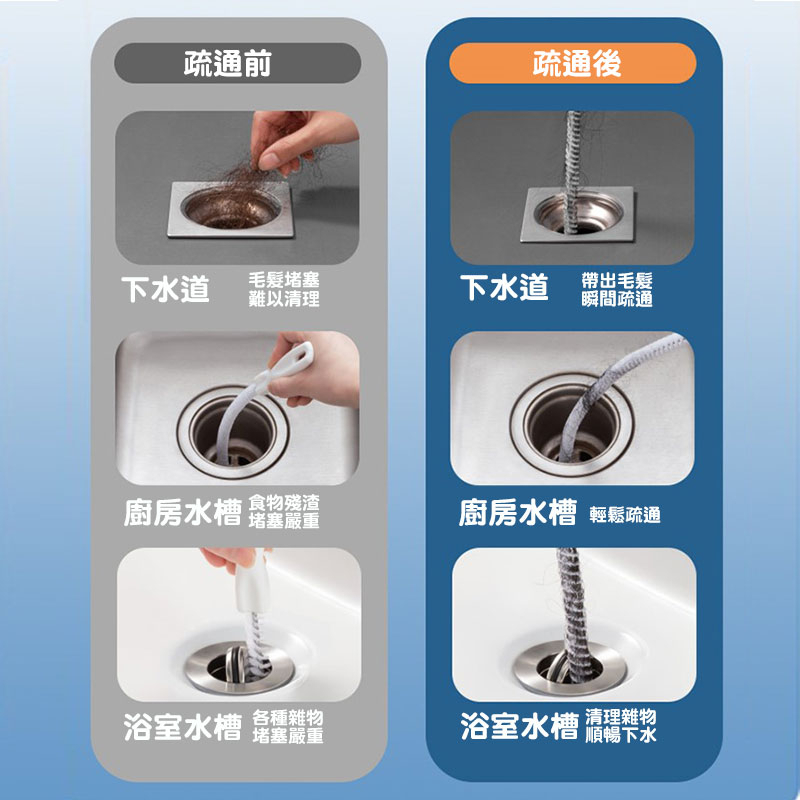 疏通前

下水道 毛髮堵塞 難以清理

廚房水槽 食物殘渣 堵塞嚴重

浴室水槽 各種雜物 堵塞嚴重

疏通後

下水道 帶出毛髮 瞬間疏通

廚房水槽 輕鬆疏通

浴室水槽 清理雜物 順暢下水